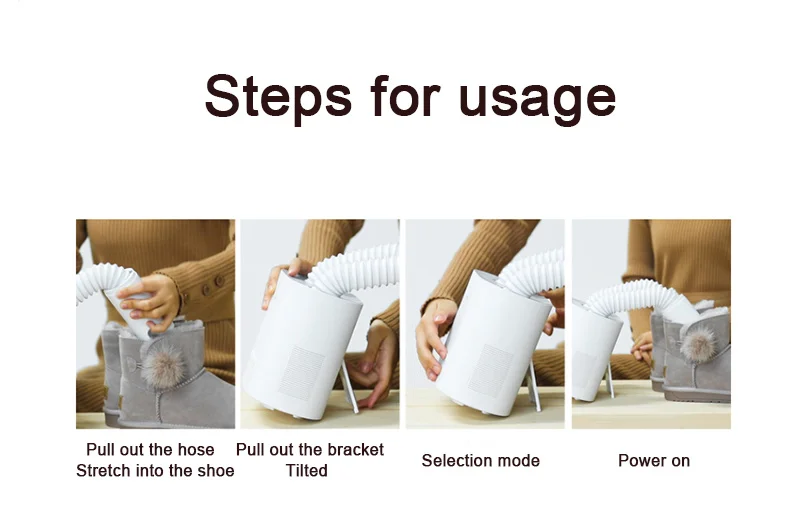 Steps for usage

Pull out the hose
Stretch into the shoe

Pull out the bracket
Tilted

Selection mode

Power on