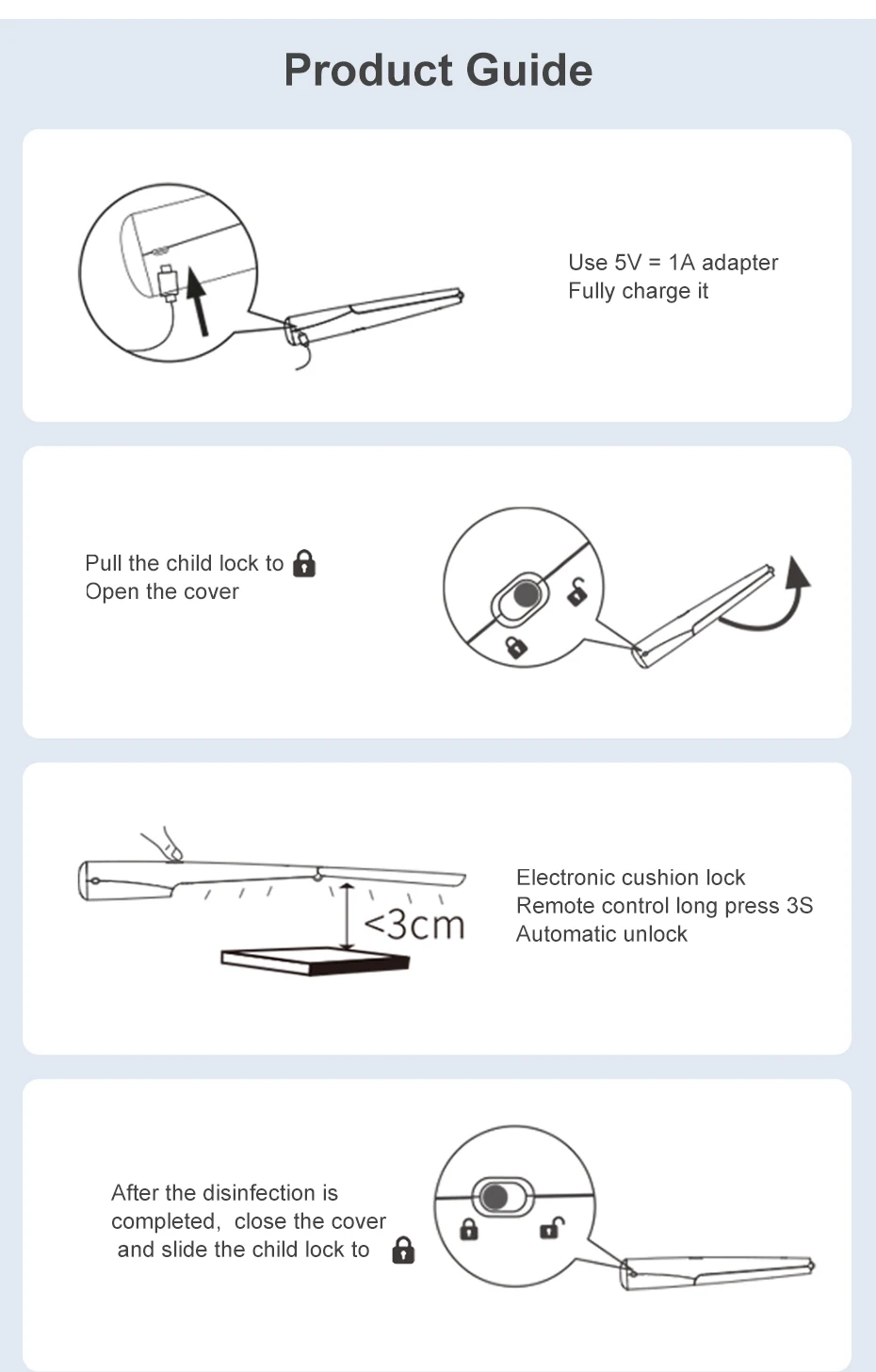 Product Guide

Use 5V = 1A adapter
Fully charge it

Pull the child lock to
Open the cover

<3cm

Electronic cushion lock
Remote control long press 3S
Automatic unlock

After the disinfection is completed, close the cover and slide the child lock to