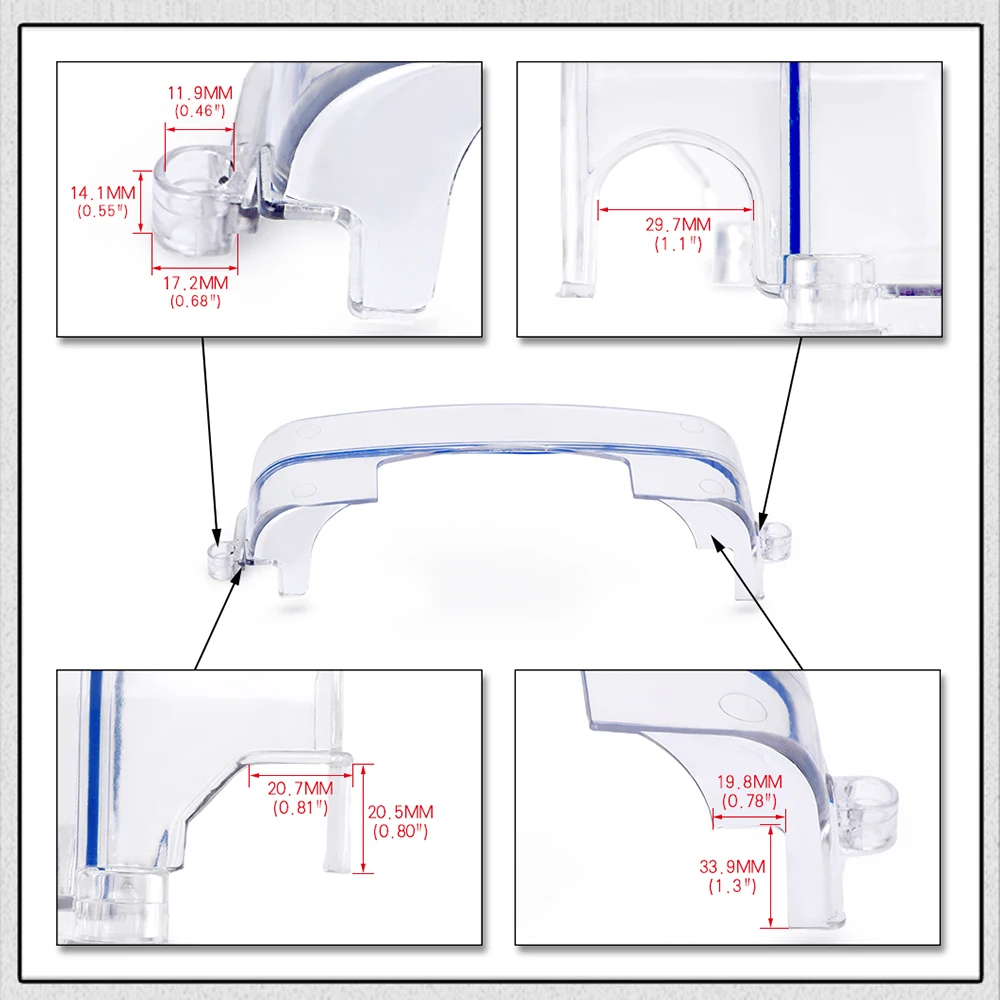 11.9MM
(0.46")

14.1MM
(0.55")

17.2MM
(0.68")

29.7MM
(1.1")

20.7MM
(0.81")

20.5MM
(0.80")

19.8MM
(0.78")

33.9MM
(1.3")