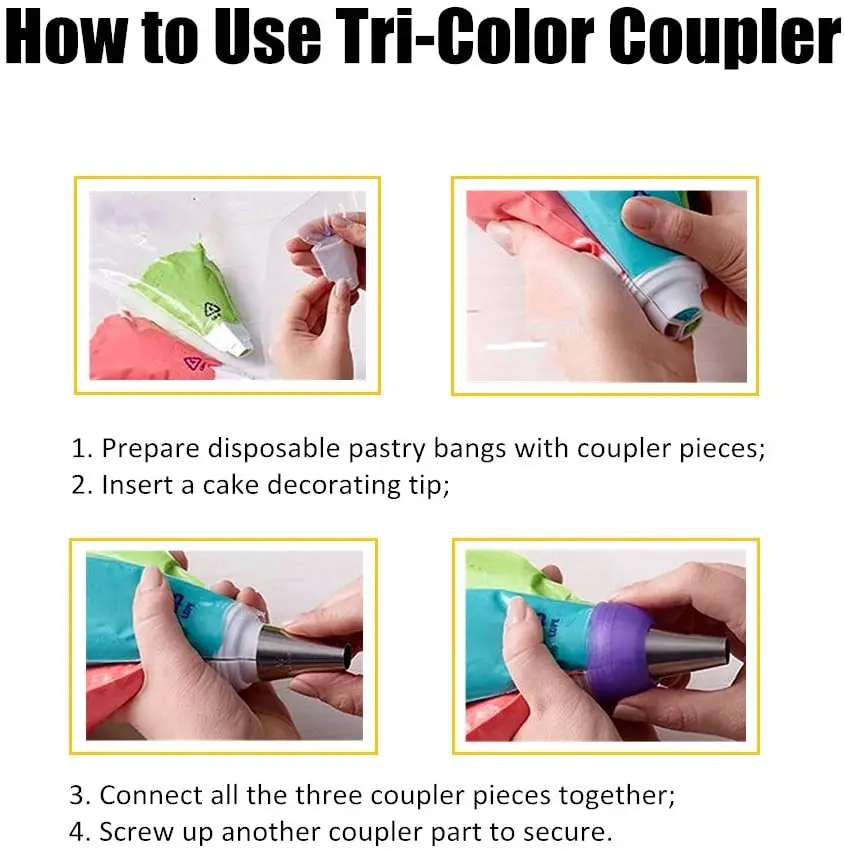 How to Use Tri-Color Coupler

1. Prepare disposable pastry bangs with coupler pieces;
2. Insert a cake decorating tip;

3. Connect all the three coupler pieces together;
4. Screw up another coupler part to secure.