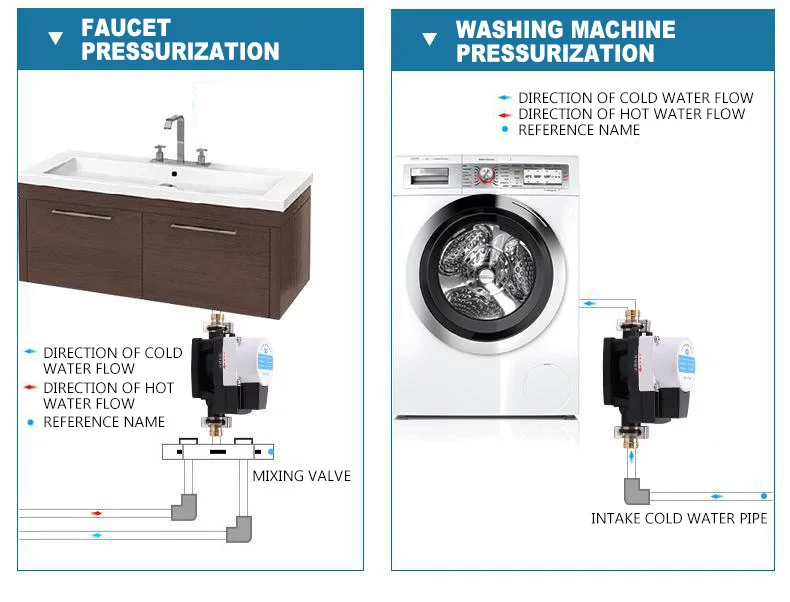 FAUCET PRESSURIZATION

DIRECTION OF COLD WATER FLOW
DIRECTION OF HOT WATER FLOW
REFERENCE NAME

MIXING VALVE

WASHING MACHINE PRESSURIZATION

DIRECTION OF COLD WATER FLOW
DIRECTION OF HOT WATER FLOW
REFERENCE NAME

INTAKE COLD WATER PIPE