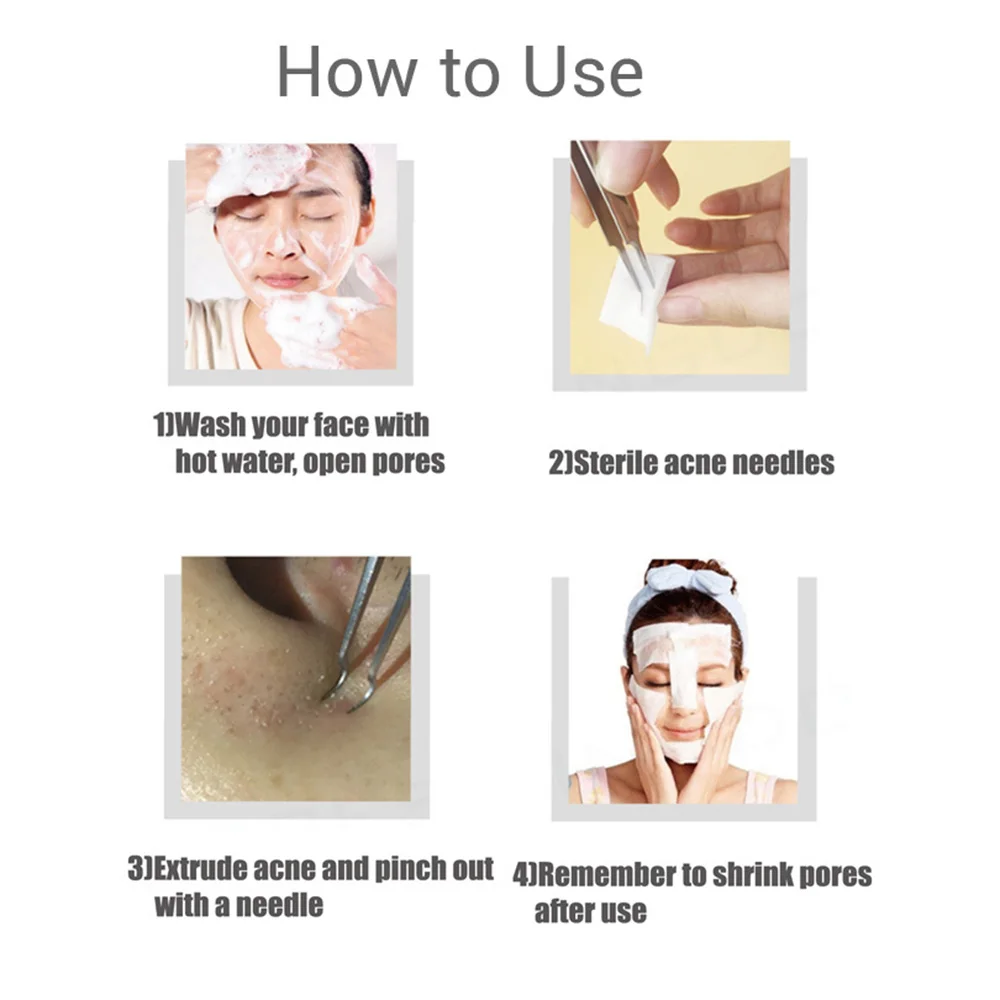 How to Use

1)Wash your face with hot water, open pores

2)Sterile acne needles

3)Extrude acne and pinch out with a needle

4)Remember to shrink pores after use