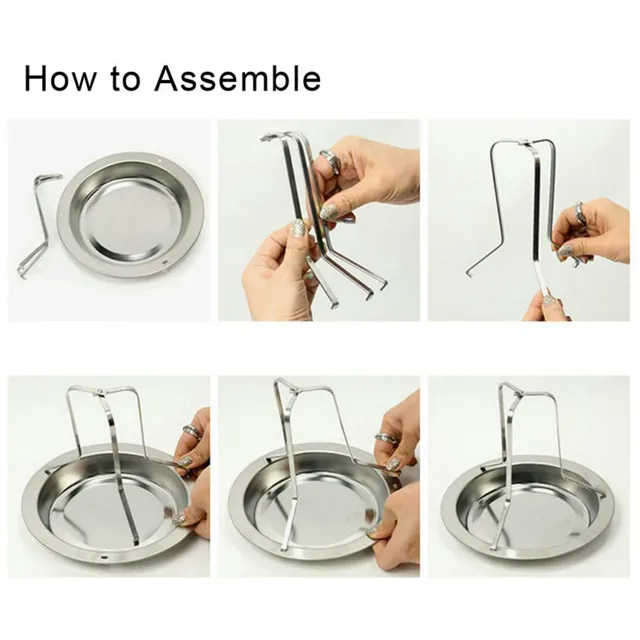 How to Assemble