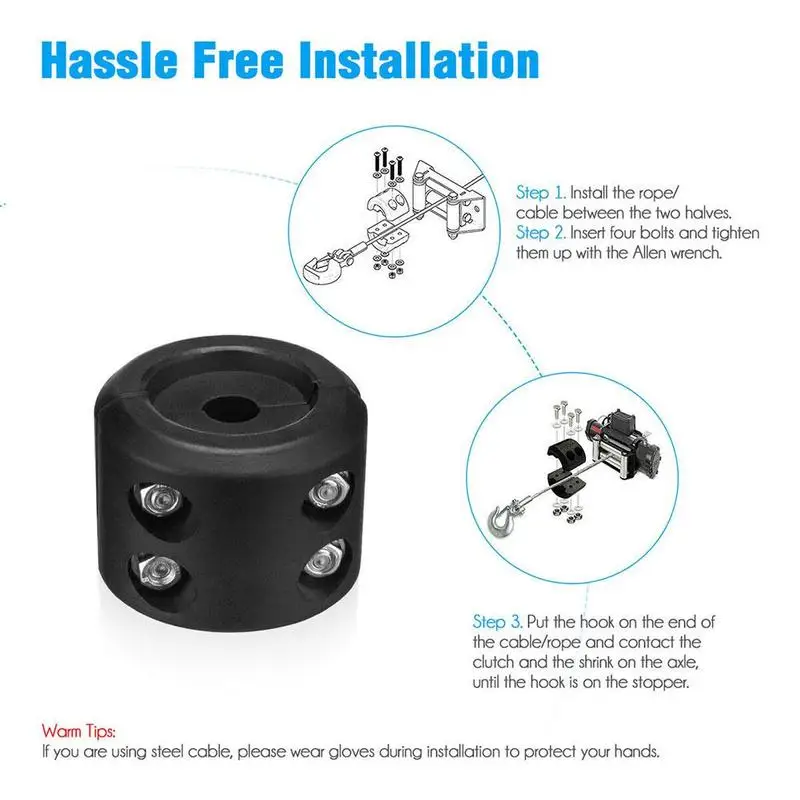 Hassle Free Installation

Step 1. Install the rope/ cable between the two halves.
Step 2. Insert four bolts and tighten them up with the Allen wrench.

Step 3. Put the hook on the end of the cable/rope and contact the clutch and the shrink on the axle, until the hook is on the stopper.

Warm Tips:
If you are using steel cable, please wear gloves during installation to protect your hands.