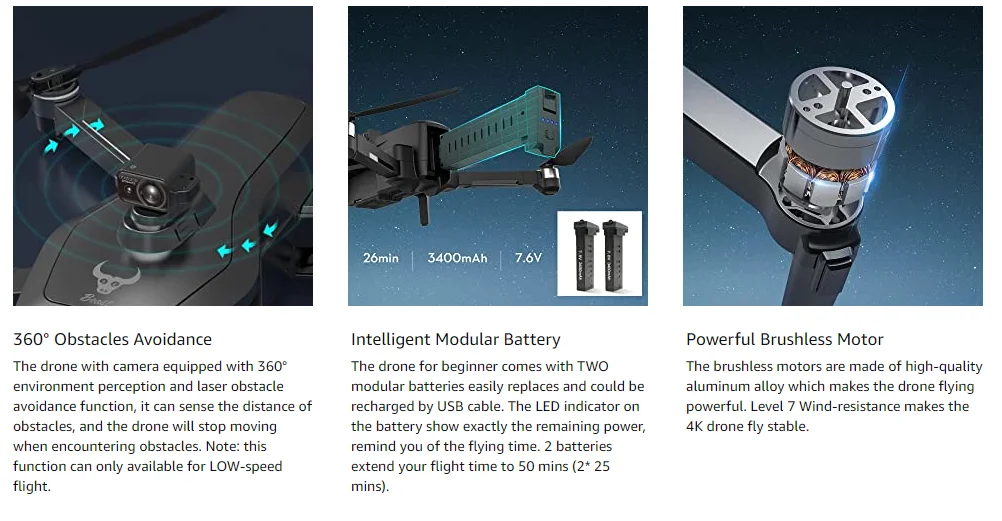 360° Obstacles Avoidance

The drone with camera equipped with 360° environment perception and laser obstacle avoidance function, it can sense the distance of obstacles, and the drone will stop moving when encountering obstacles. Note: this function can only available for LOW-speed flight.

26min | 3400mAh | 7.6V

Intelligent Modular Battery

The drone for beginner comes with TWO modular batteries easily replaces and could be recharged by USB cable. The LED indicator on the battery show exactly the remaining power, remind you of the flying time. 2 batteries extend your flight time to 50 mins (2* 25 mins).

Powerful Brushless Motor

The brushless motors are made of high-quality aluminum alloy which makes the drone flying powerful. Level 7 Wind-resistance makes the 4K drone fly stable.