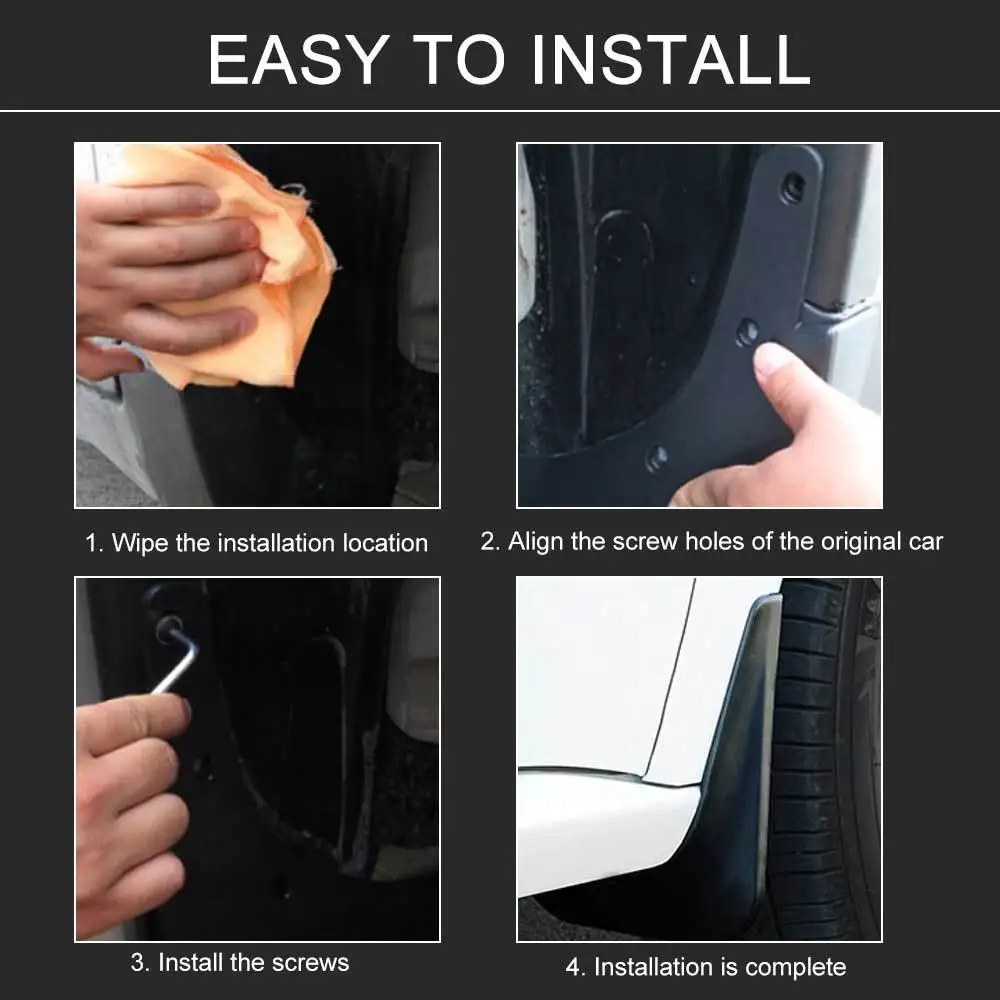 EASY TO INSTALL

1. Wipe the installation location

2. Align the screw holes of the original car

3. Install the screws

4. Installation is complete