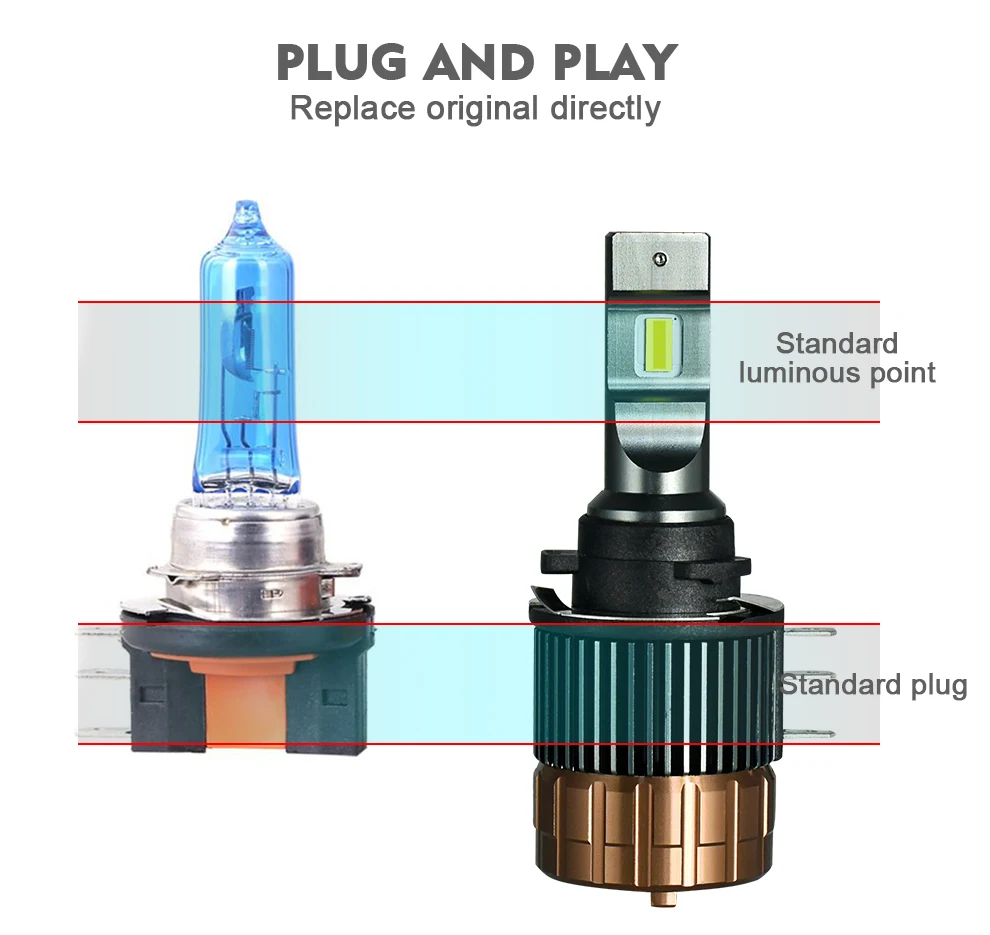 PLUG AND PLAY
Replace original directly

Standard luminous point

Standard plug