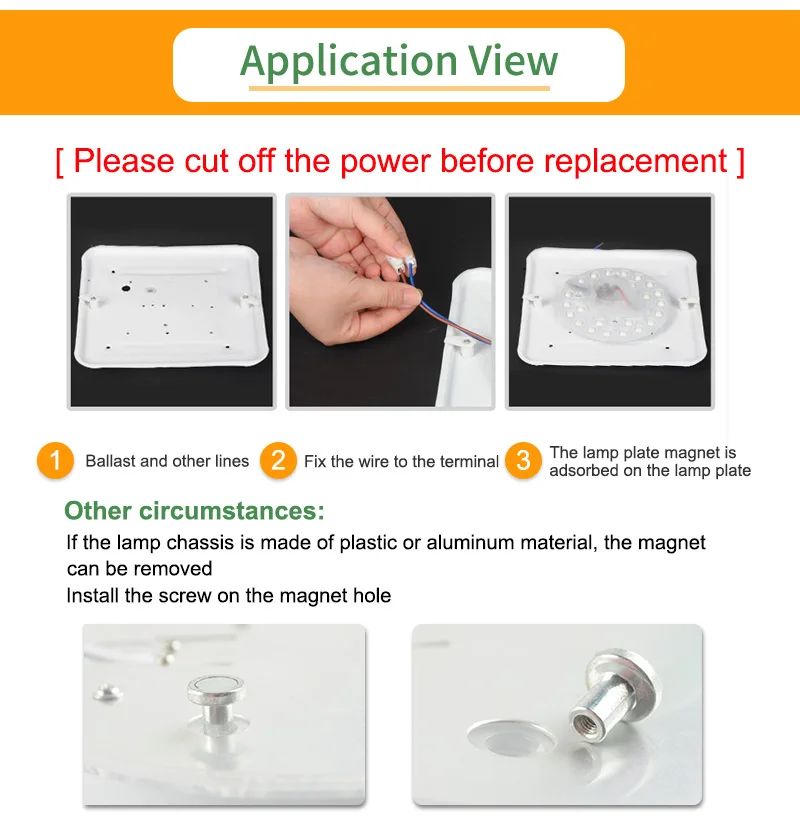 Application View

[ Please cut off the power before replacement ]

1 Ballast and other lines

2 Fix the wire to the terminal

3 The lamp plate magnet is adsorbed on the lamp plate

Other circumstances:

If the lamp chassis is made of plastic or aluminum material, the magnet can be removed
Install the screw on the magnet hole