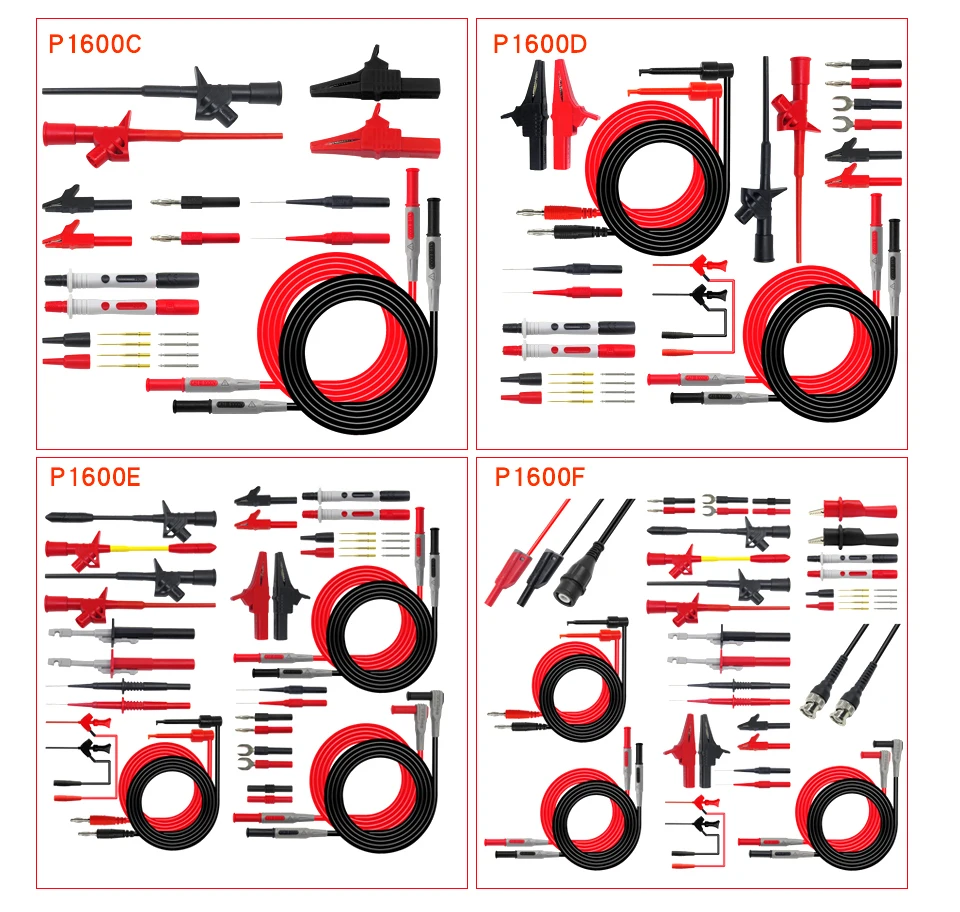 P1600C

P1600D

P1600E

P1600F