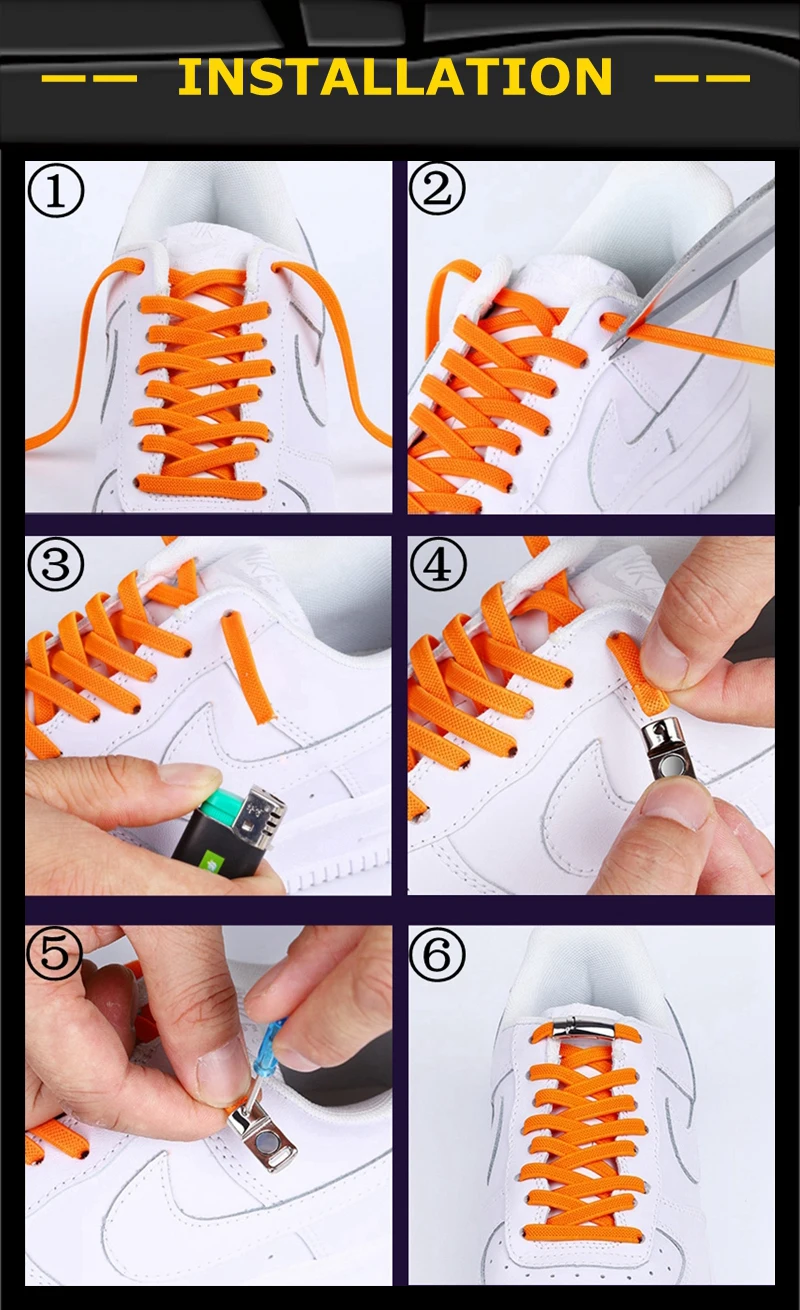 —— INSTALLATION ——

①

②

③

④

⑤

⑥