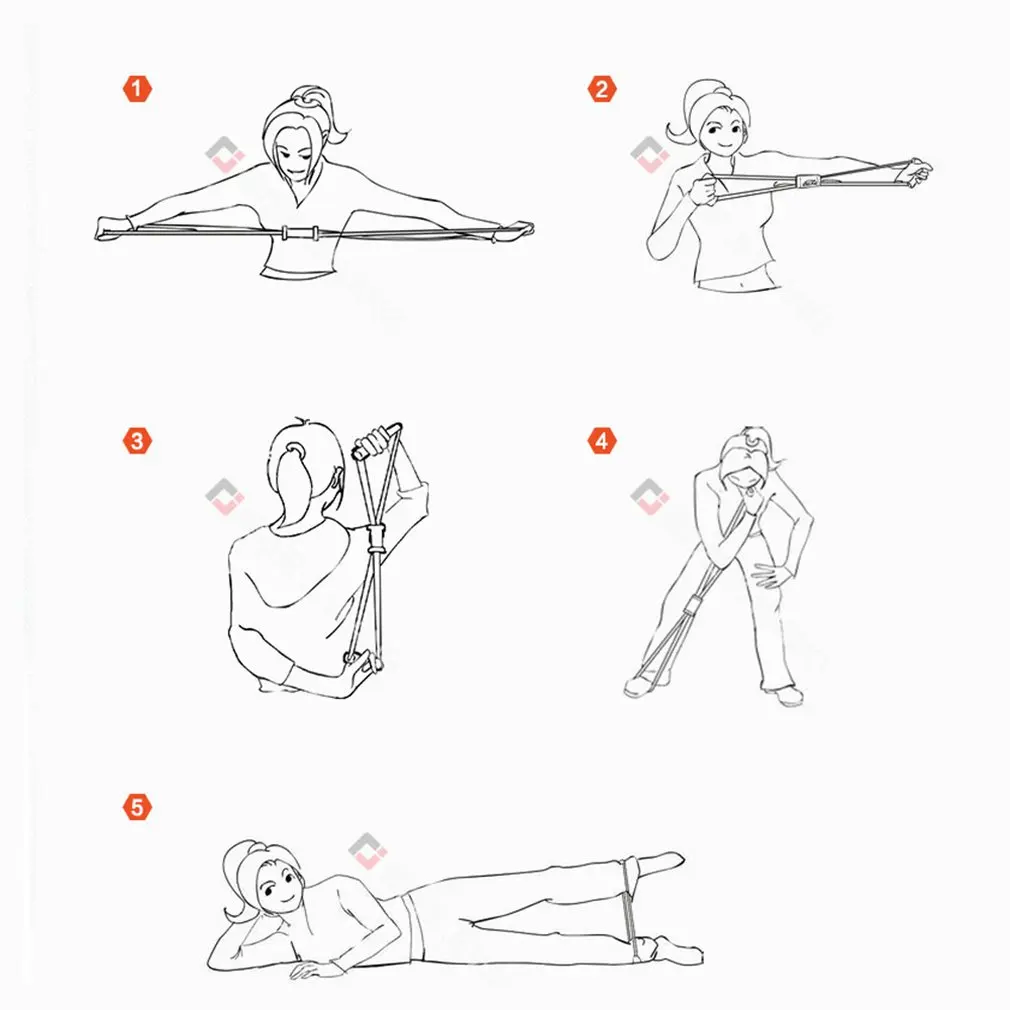 1

2

3

4

5