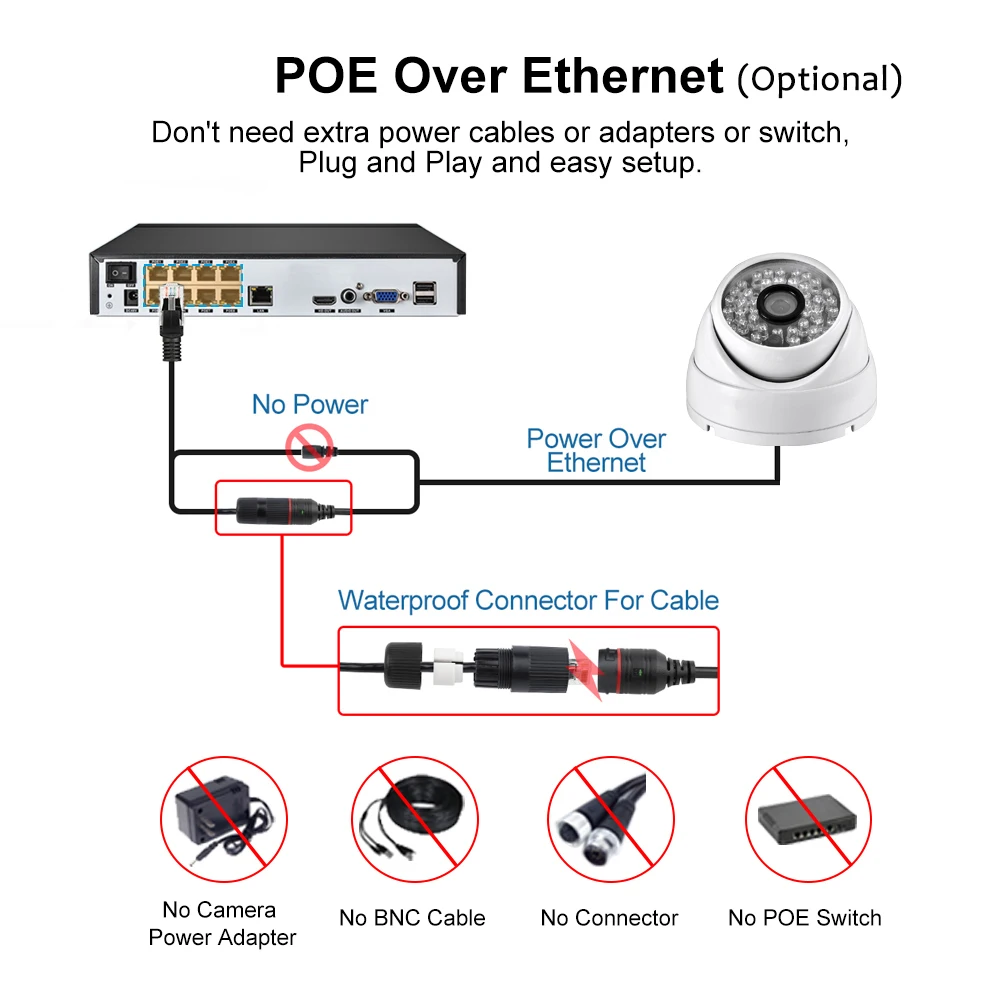 POE Over Ethernet (Optional)

Don't need extra power cables or adapters or switch, Plug and Play and easy setup.

No Power

Power Over Ethernet

Waterproof Connector For Cable

No Camera Power Adapter

No BNC Cable

No Connector

No POE Switch