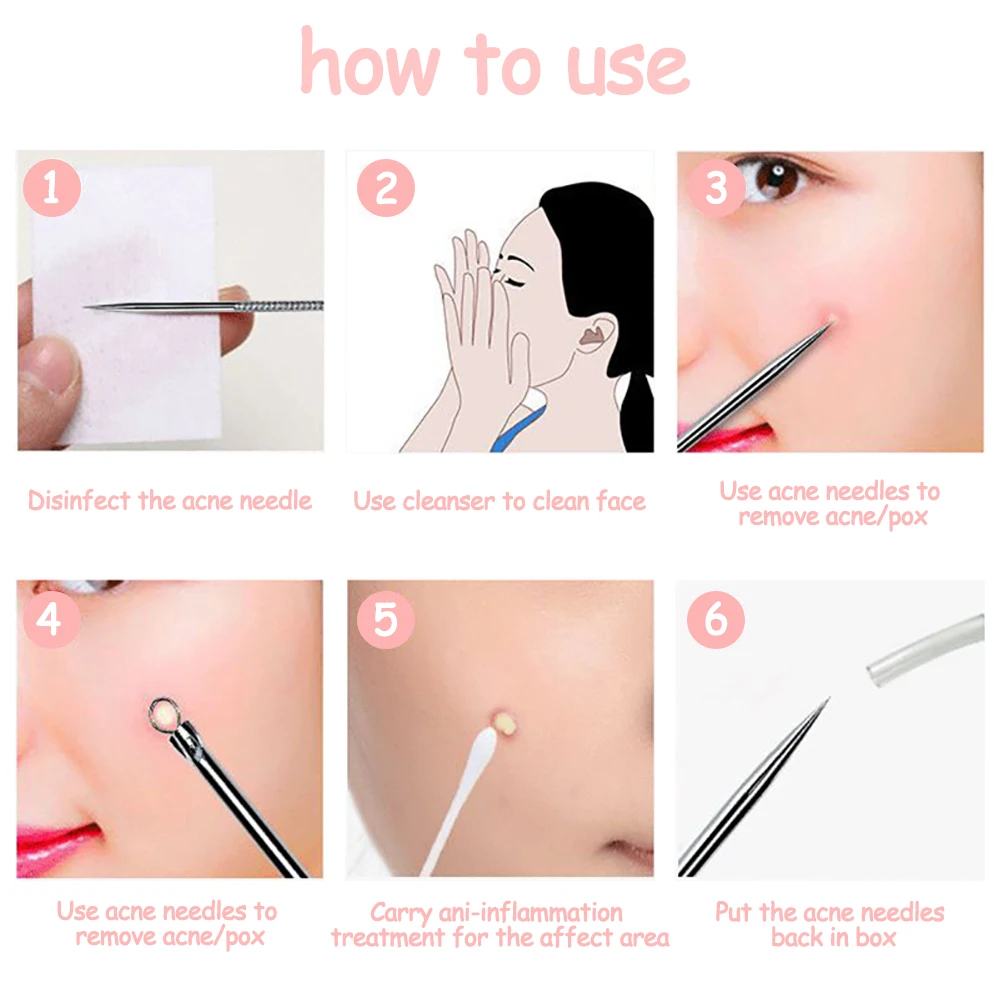 how to use

1

Disinfect the acne needle

2

Use cleanser to clean face

3

Use acne needles to remove acne/pox

4

Use acne needles to remove acne/pox

5

Carry ani-inflammation treatment for the affect area

6

Put the acne needles back in box