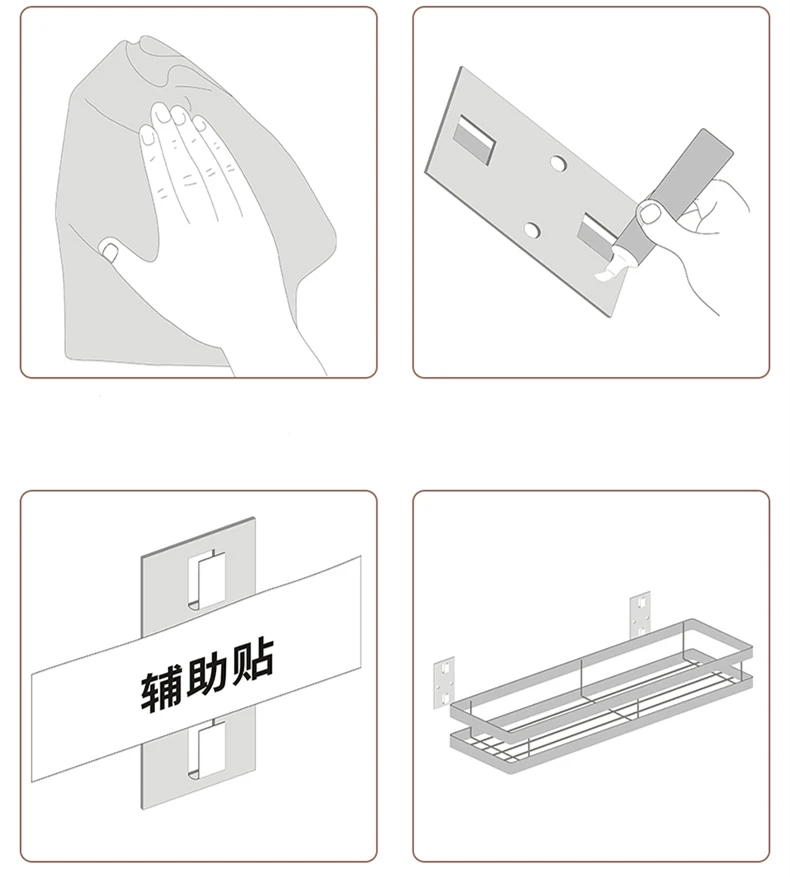 辅助贴