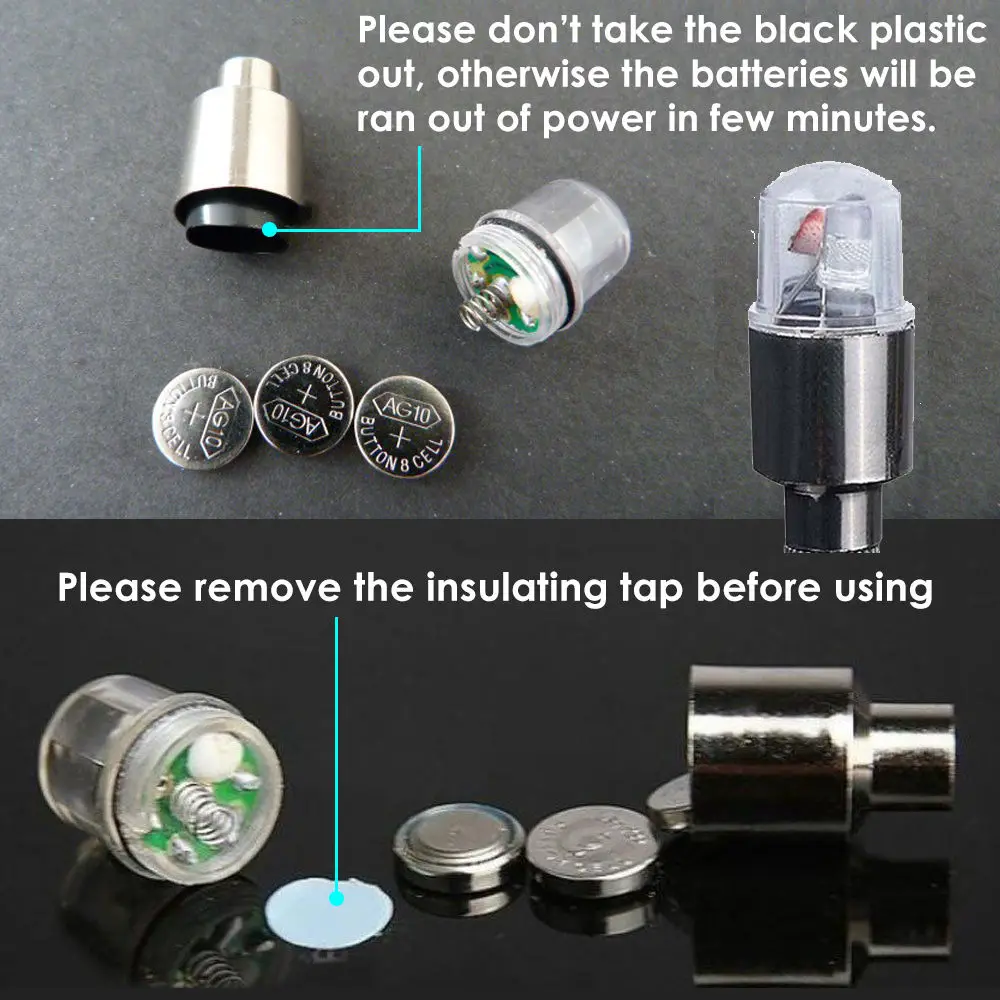 Please don't take the black plastic out, otherwise the batteries will be ran out of power in few minutes.

AG10 + BUTTON CELL

AG10 + BUTTON 8 CELL

AG10 + BUTTON 8 CELL

Please remove the insulating tap before using