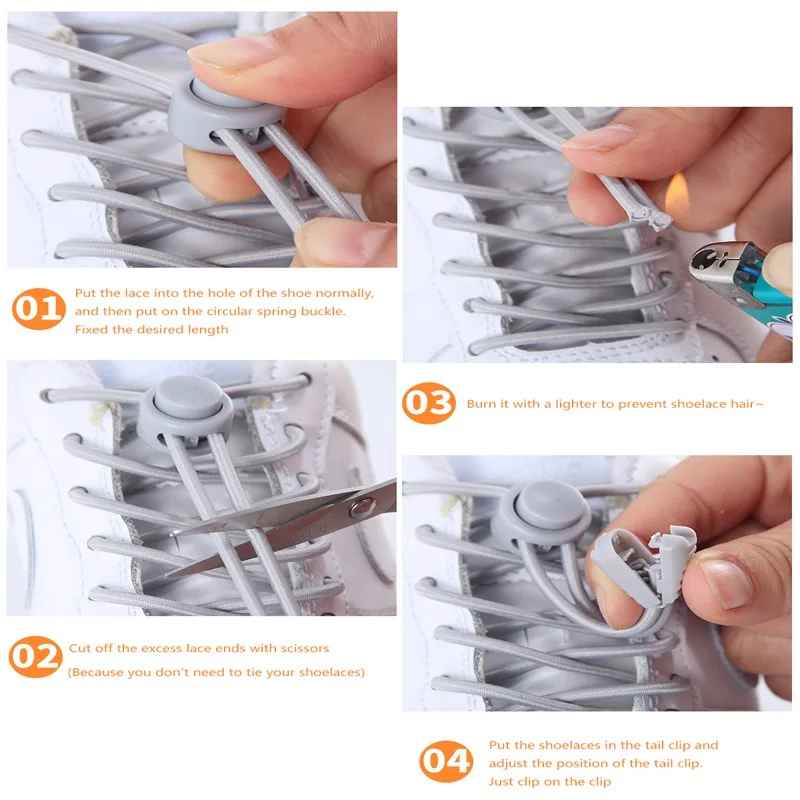 01 Put the lace into the hole of the shoe normally, and then put on the circular spring buckle. Fixed the desired length

02 Cut off the excess lace ends with scissors (Because you don't need to tie your shoelaces)

03 Burn it with a lighter to prevent shoelace hair~

04 Put the shoelaces in the tail clip and adjust the position of the tail clip. Just clip on the clip