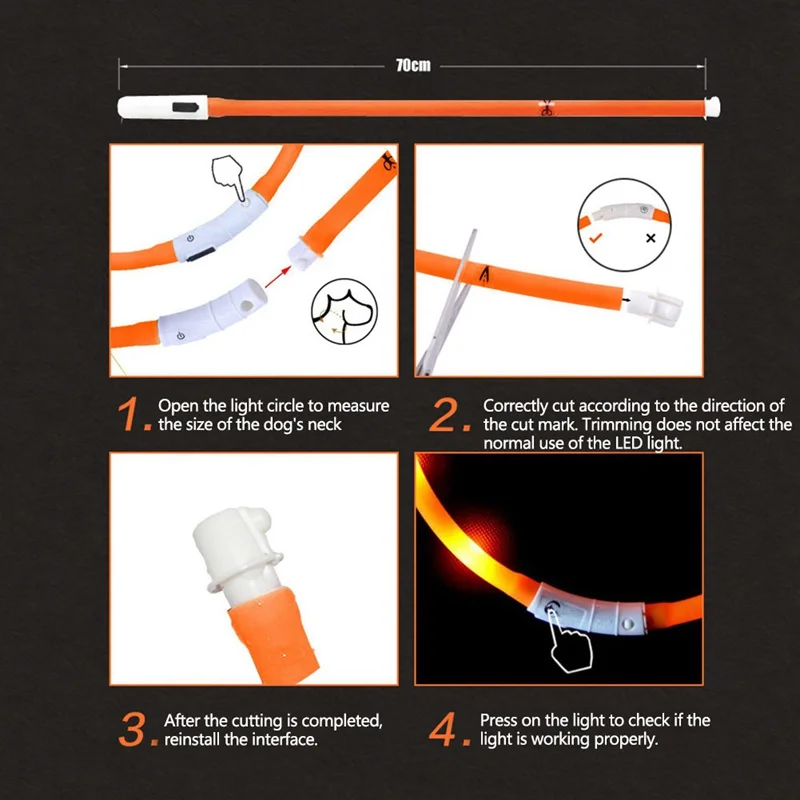 70cm

1. Open the light circle to measure the size of the dog's neck

2. Correctly cut according to the direction of the cut mark. Trimming does not affect the normal use of the LED light.

3. After the cutting is completed, reinstall the interface.

4. Press on the light to check if the light is working properly.