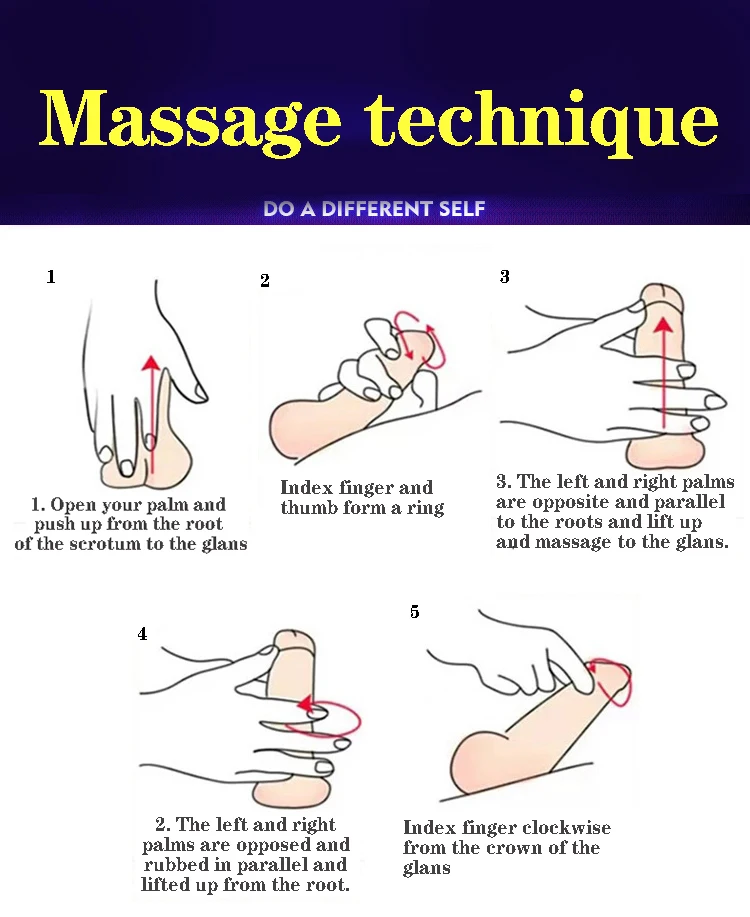 Massage technique

DO A DIFFERENT SELF

1

1. Open your palm and push up from the root of the scrotum to the glans

2

Index finger and thumb form a ring

3

3. The left and right palms are opposite and parallel to the roots and lift up and massage to the glans.

4

2. The left and right palms are opposed and rubbed in parallel and lifted up from the root.

5

Index finger clockwise from the crown of the glans