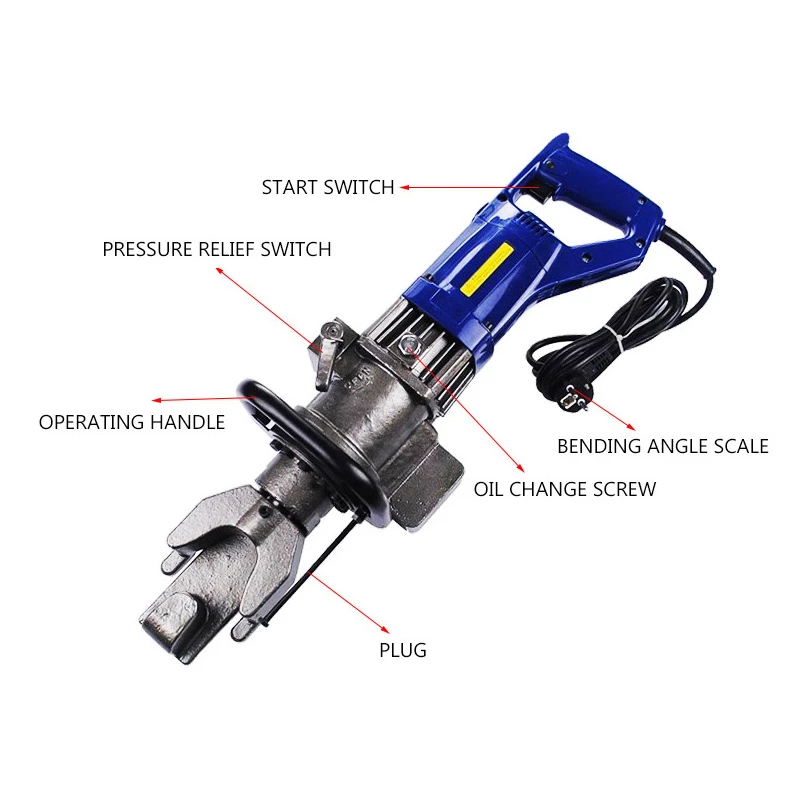 START SWITCH

PRESSURE RELIEF SWITCH

OPERATING HANDLE

BENDING ANGLE SCALE

OIL CHANGE SCREW

PLUG