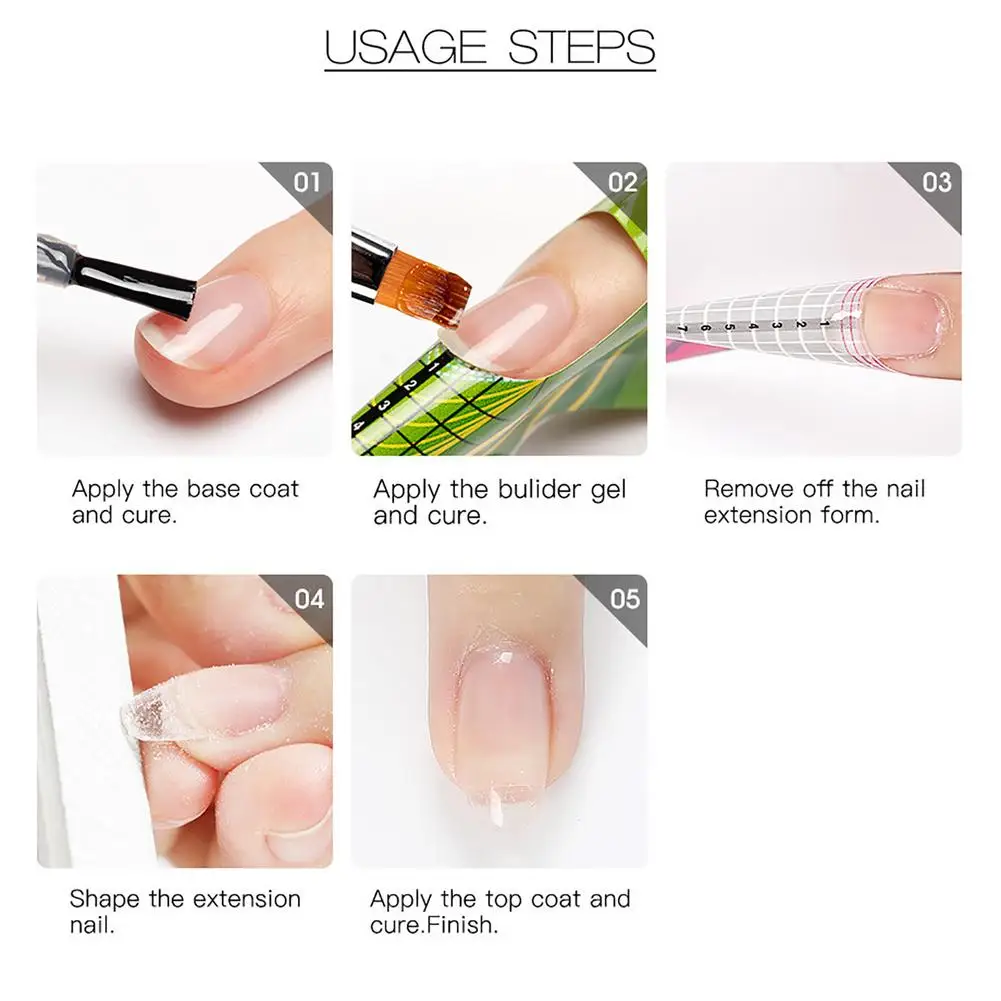 USAGE STEPS

01

Apply the base coat and cure.

02

1 2 3 4

Apply the bulider gel and cure.

03

1 2 3 4 5 6 7

Remove off the nail extension form.

04

Shape the extension nail.

05

Apply the top coat and cure.Finish.