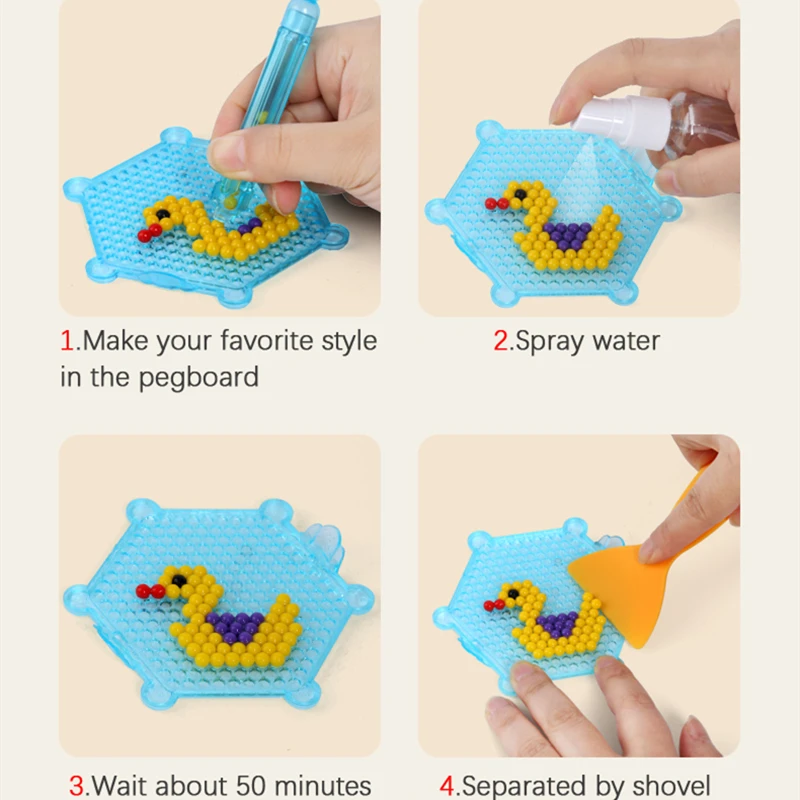 1.Make your favorite style in the pegboard

2.Spray water

3.Wait about 50 minutes

4.Separated by shovel