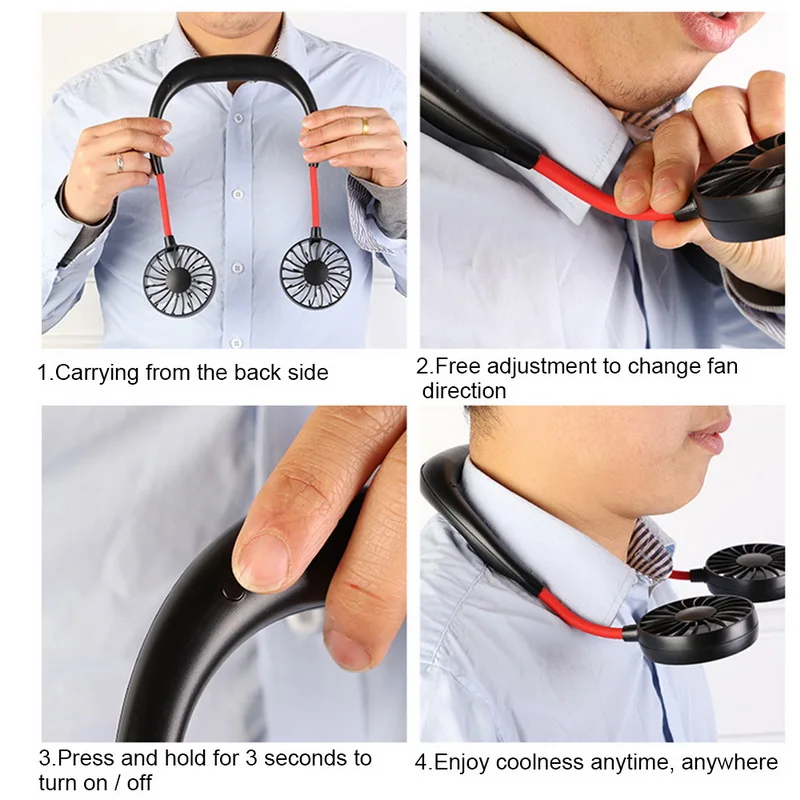 1.Carrying from the back side

2.Free adjustment to change fan direction

3.Press and hold for 3 seconds to turn on / off

4.Enjoy coolness anytime, anywhere