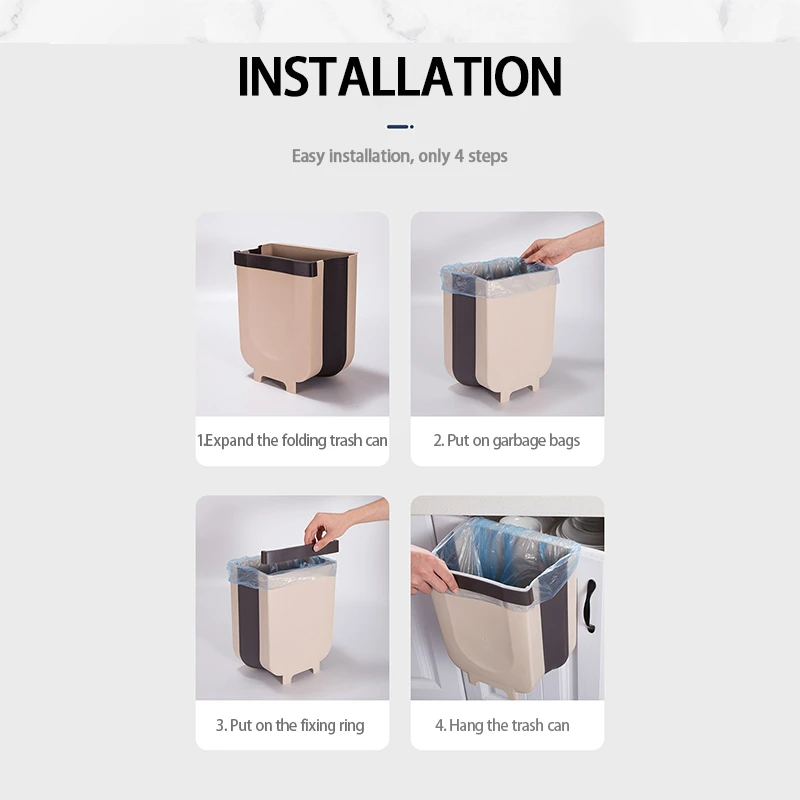 INSTALLATION

Easy installation, only 4 steps

1.Expand the folding trash can

2. Put on garbage bags

3. Put on the fixing ring

4. Hang the trash can