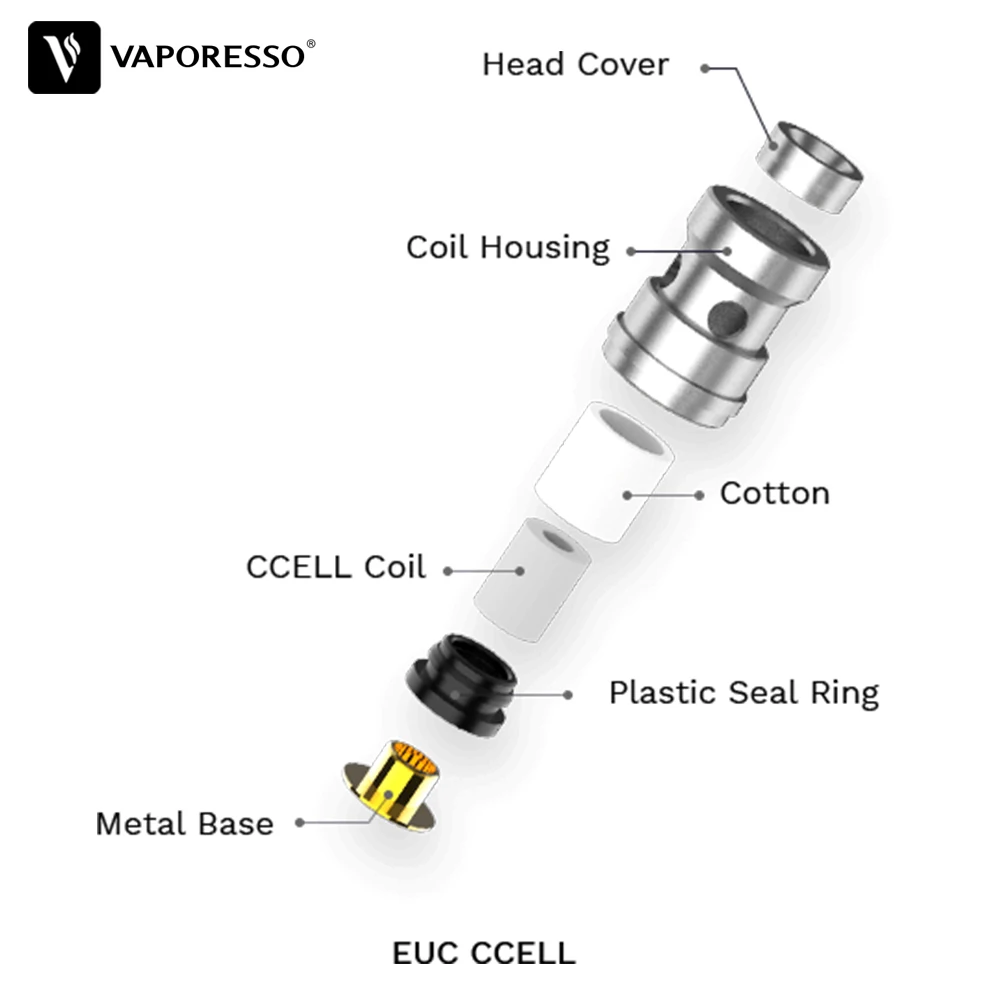 VAPORESSO®

Head Cover

Coil Housing

Cotton

CCELL Coil

Plastic Seal Ring

Metal Base

EUC CCELL