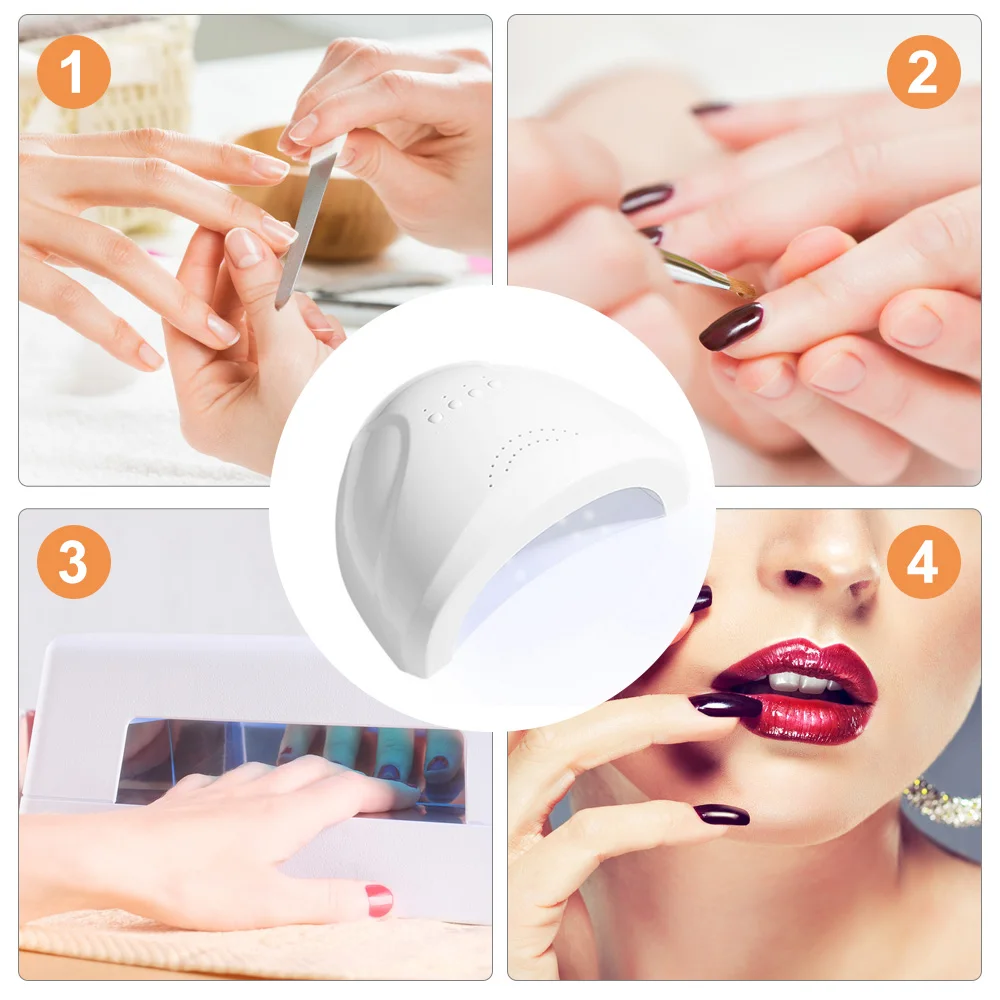 1

2

3

4