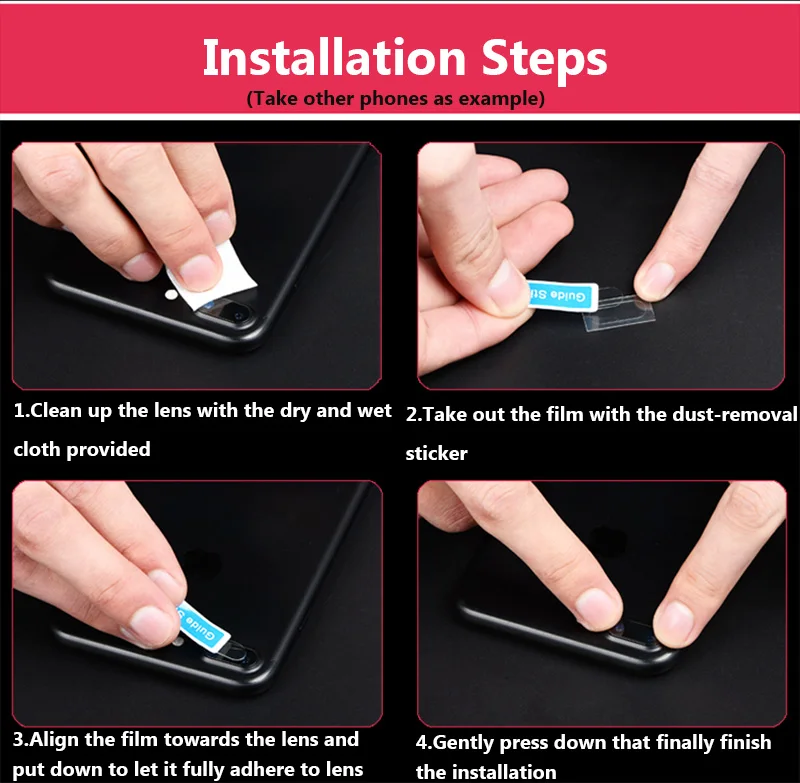 Installation Steps
(Take other phones as example)

Guide St

1.Clean up the lens with the dry and wet cloth provided

2.Take out the film with the dust-removal sticker

Guide S

3.Align the film towards the lens and put down to let it fully adhere to lens

4.Gently press down that finally finish the installation