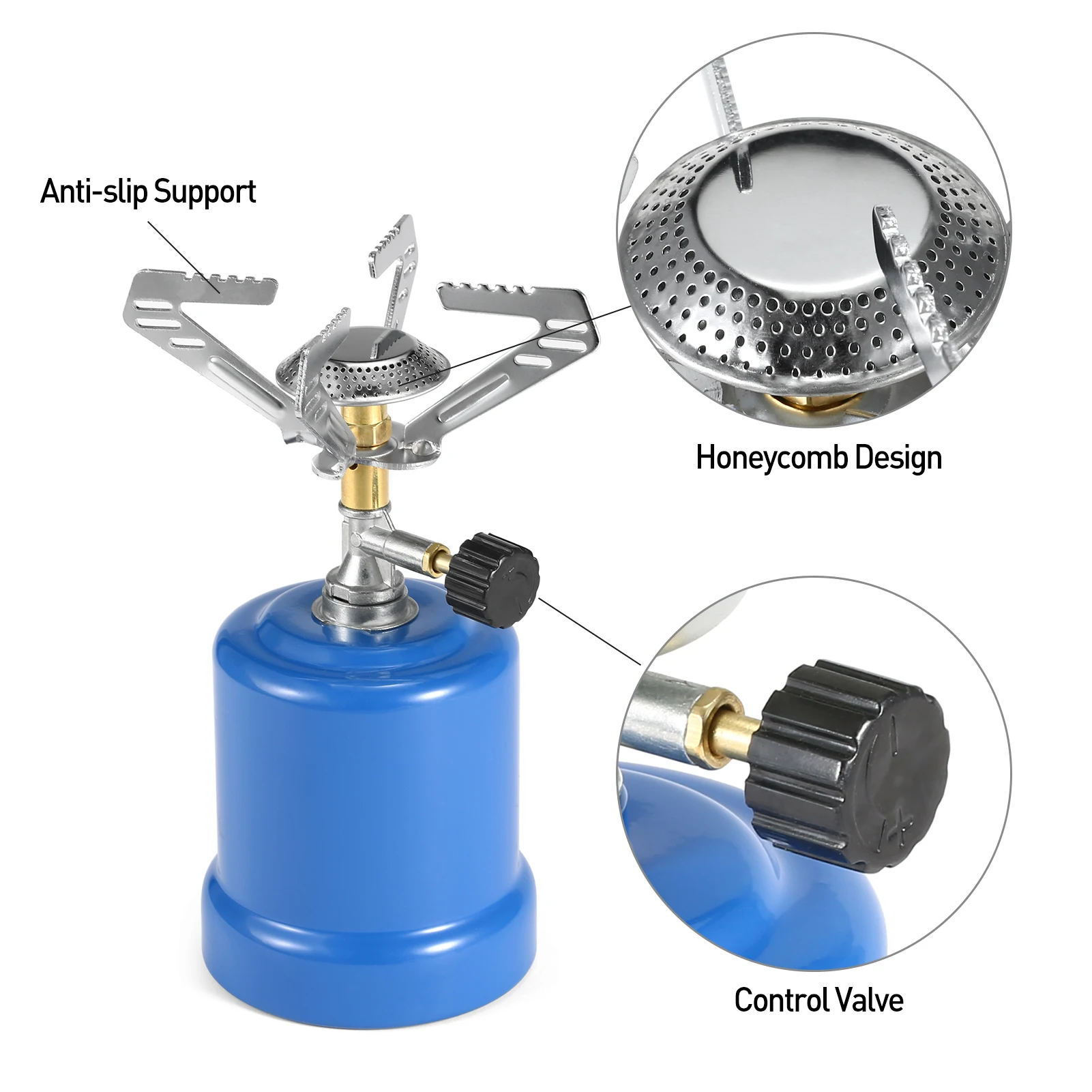 Anti-slip Support

Honeycomb Design

Control Valve