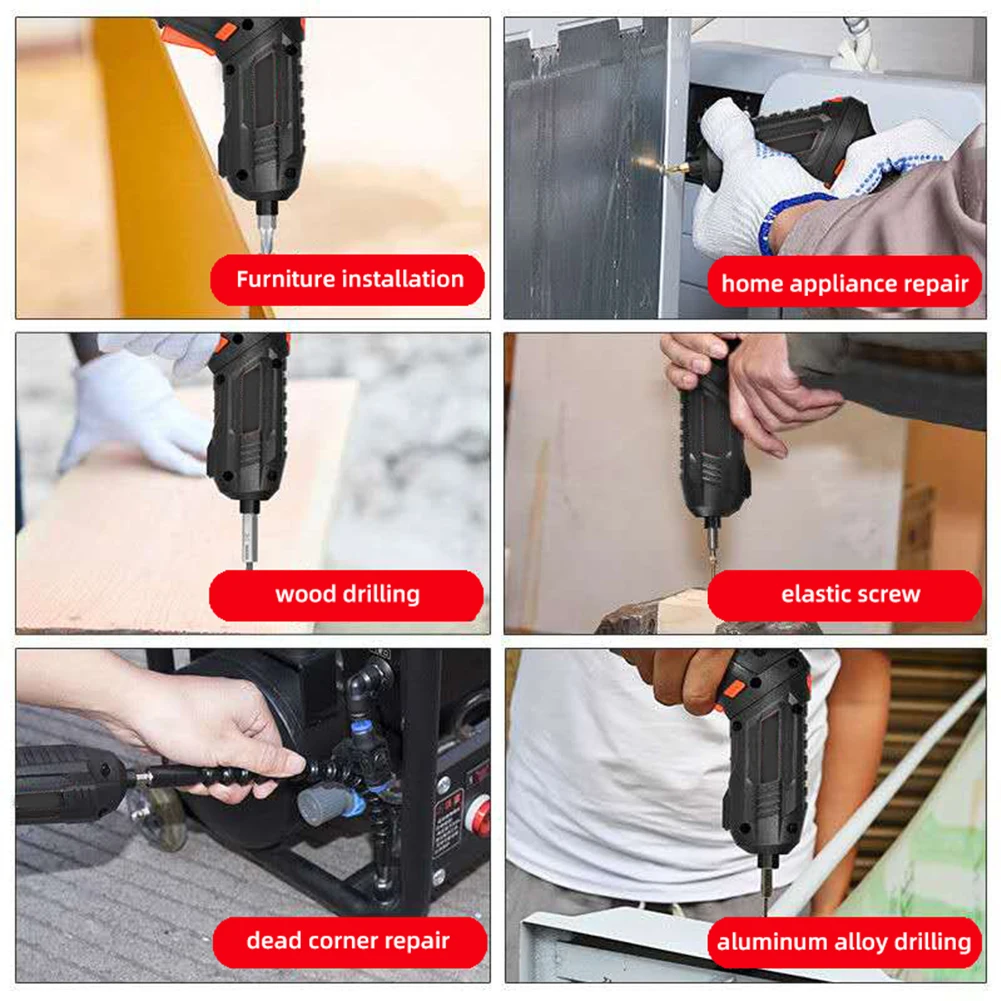 Furniture installation

home appliance repair

wood drilling

elastic screw

dead corner repair

aluminum alloy drilling