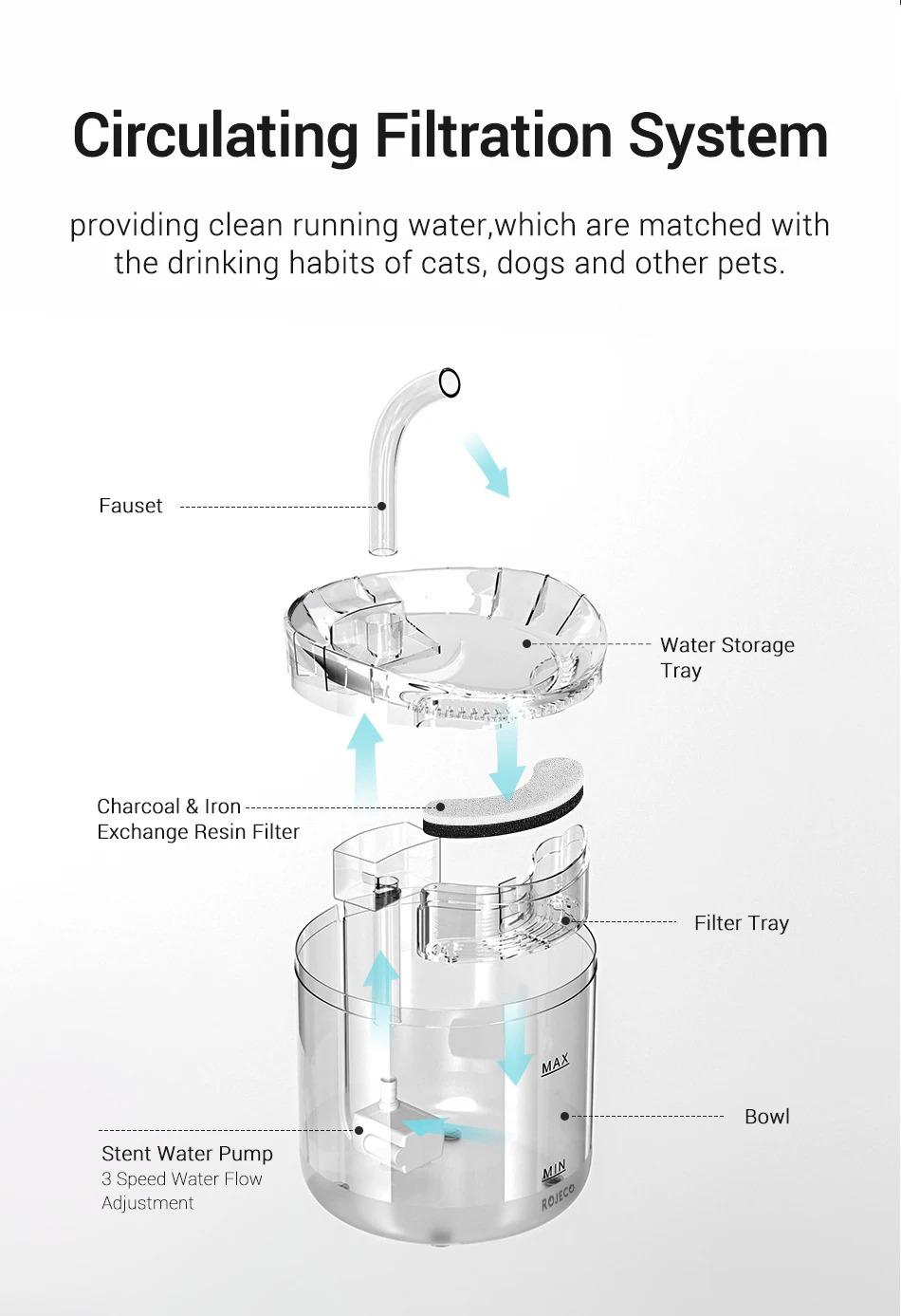 Circulating Filtration System

providing clean running water,which are matched with the drinking habits of cats, dogs and other pets.

Fauset

Water Storage Tray

Charcoal & Iron Exchange Resin Filter

Filter Tray

MAX

Bowl

Stent Water Pump
3 Speed Water Flow Adjustment

MIN

ROJECO