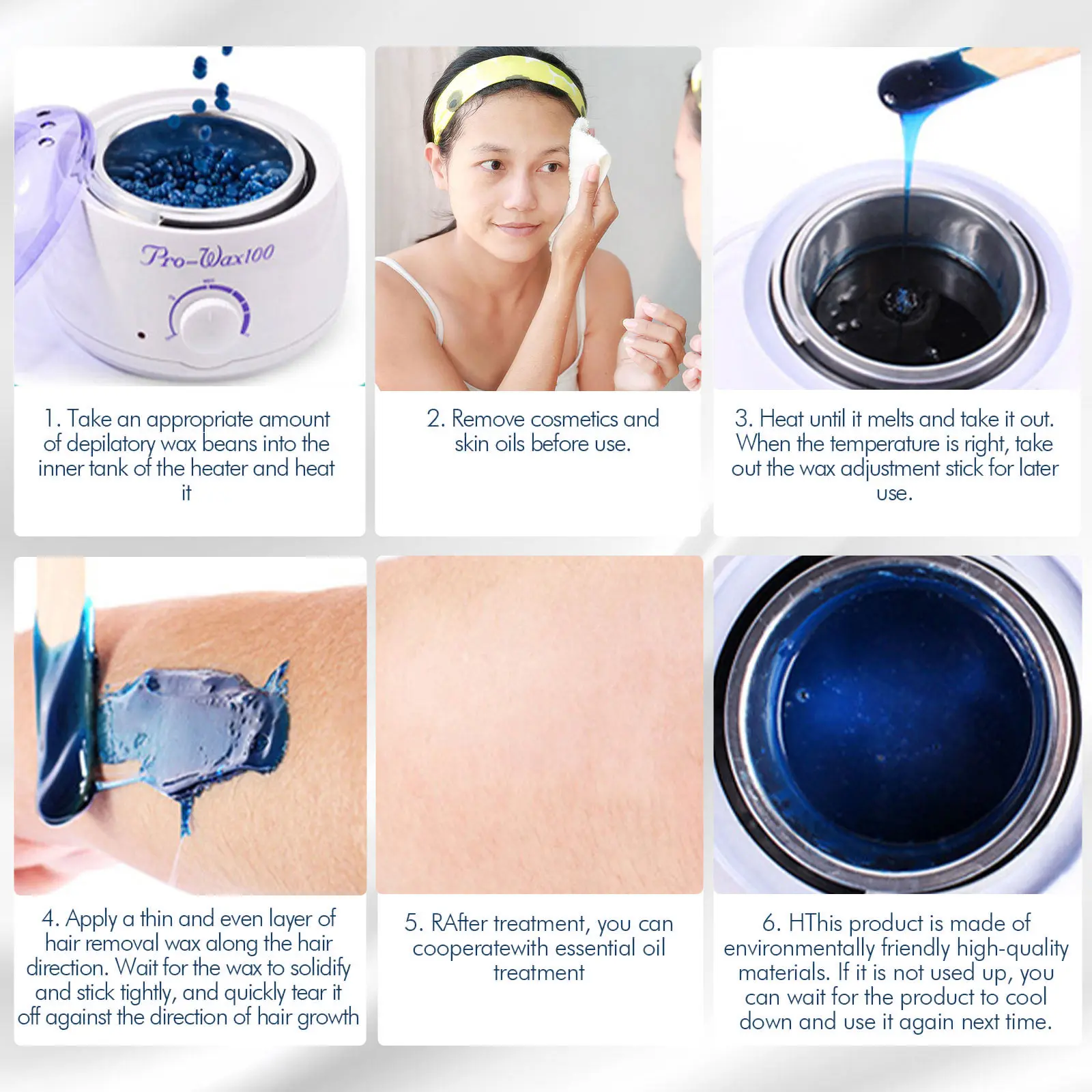 Pro-Wax100

1. Take an appropriate amount of depilatory wax beans into the inner tank of the heater and heat it

2. Remove cosmetics and skin oils before use.

3. Heat until it melts and take it out. When the temperature is right, take out the wax adjustment stick for later use.

4. Apply a thin and even layer of hair removal wax along the hair direction. Wait for the wax to solidify and stick tightly, and quickly tear it off against the direction of hair growth

5. RAfter treatment, you can cooperatewith essential oil treatment

6. HThis product is made of environmentally friendly high-quality materials. If it is not used up, you can wait for the product to cool down and use it again next time.