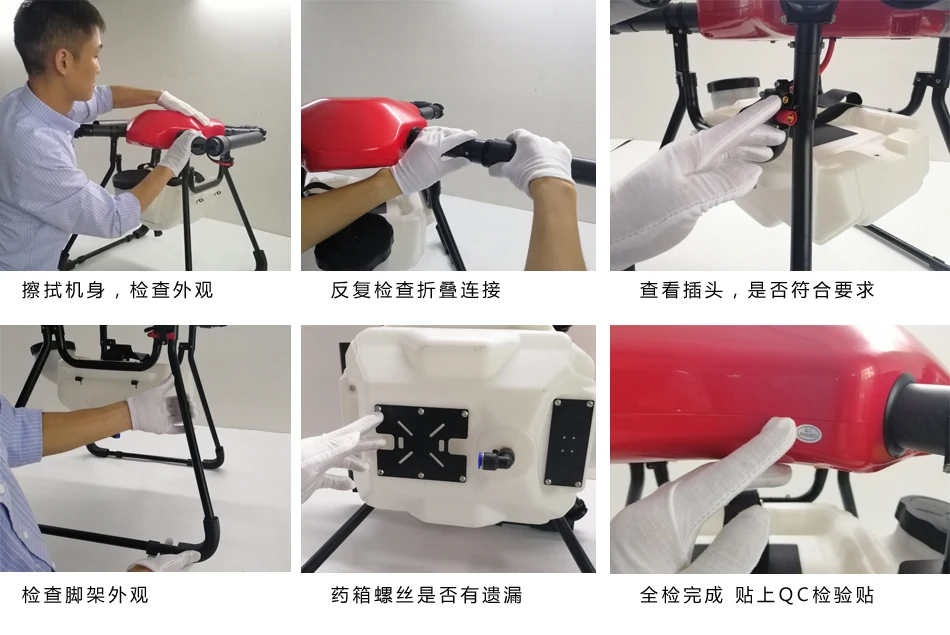 擦拭机身，检查外观

反复检查折叠连接

查看插头，是否符合要求

检查脚架外观

药箱螺丝是否有遗漏

全检完成 贴上QC检验贴