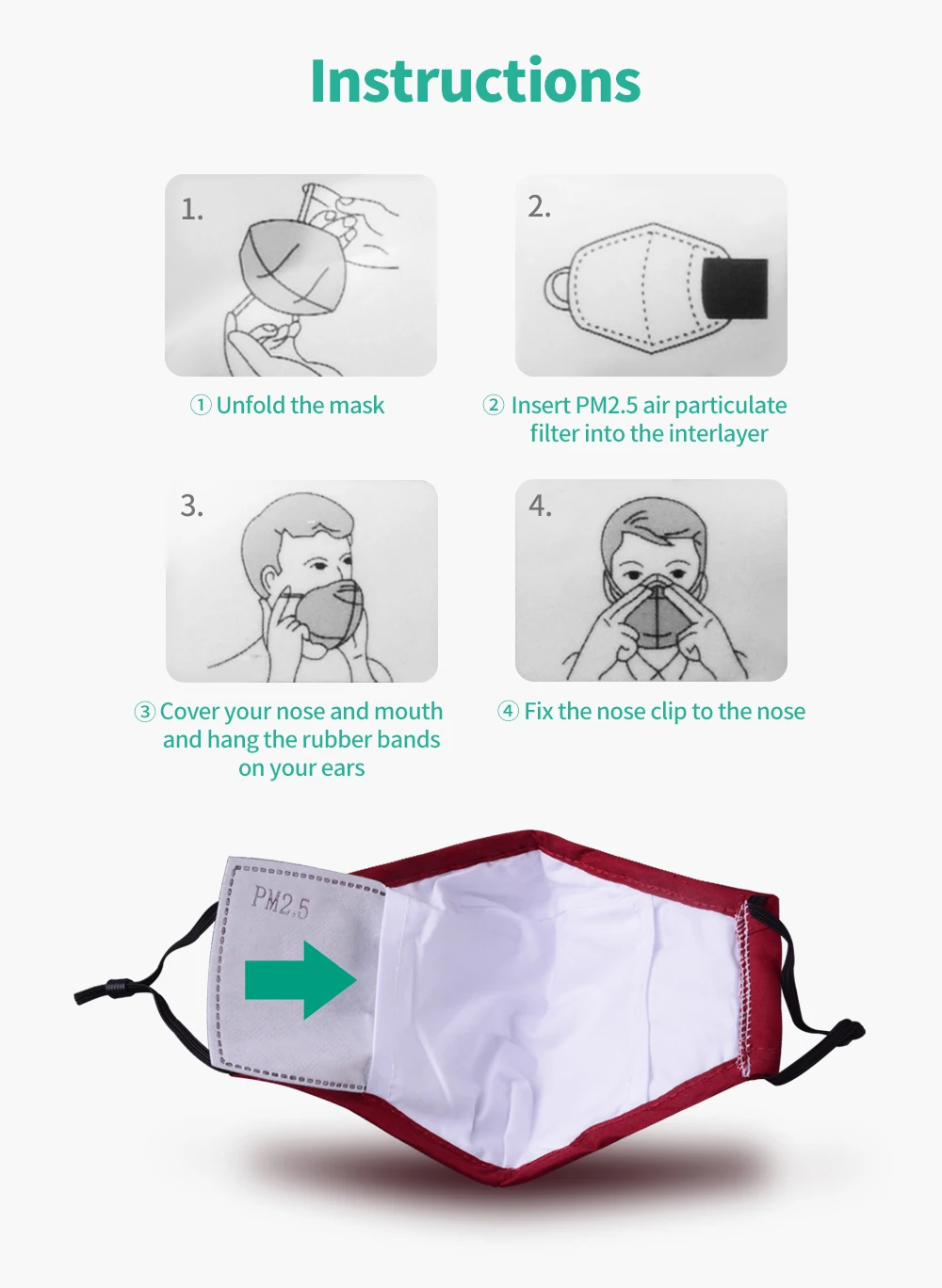 Instructions

1.

① Unfold the mask

2.

② Insert PM2.5 air particulate filter into the interlayer

3.

③ Cover your nose and mouth and hang the rubber bands on your ears

4.

④ Fix the nose clip to the nose

PM2.5