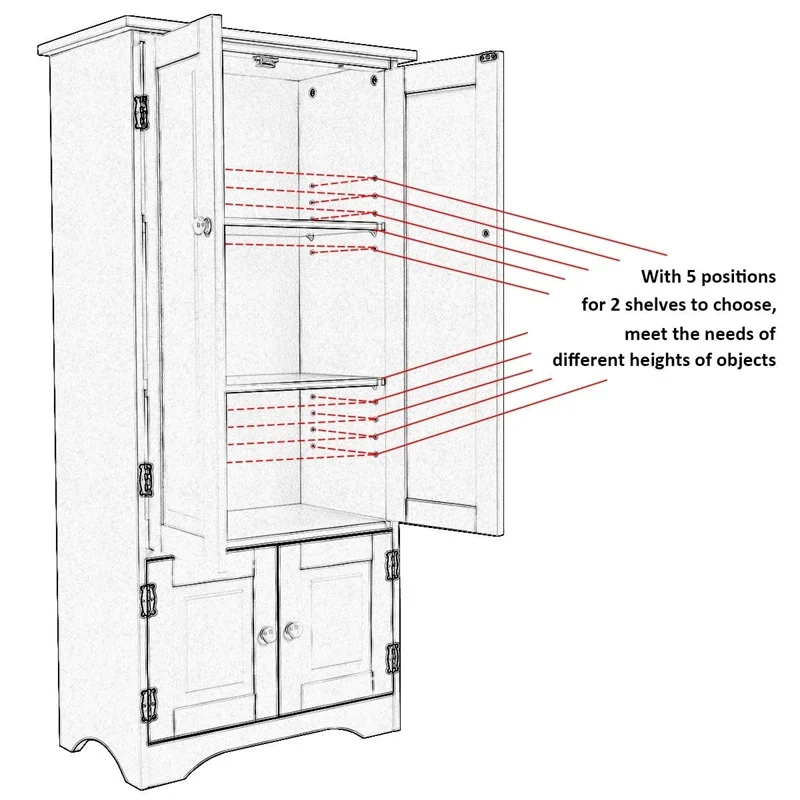 With 5 positions
for 2 shelves to choose,
meet the needs of
different heights of objects