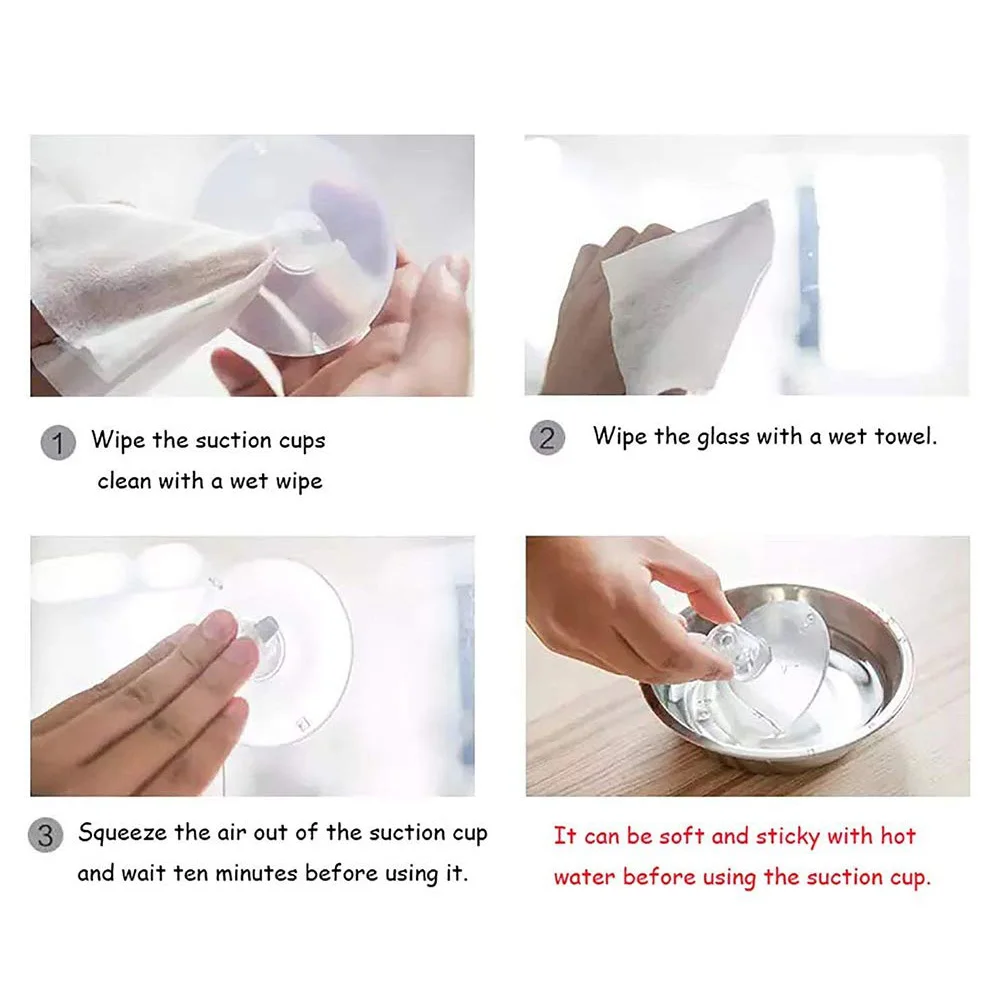 1 Wipe the suction cups clean with a wet wipe

2 Wipe the glass with a wet towel.

3 Squeeze the air out of the suction cup and wait ten minutes before using it.

It can be soft and sticky with hot water before using the suction cup.