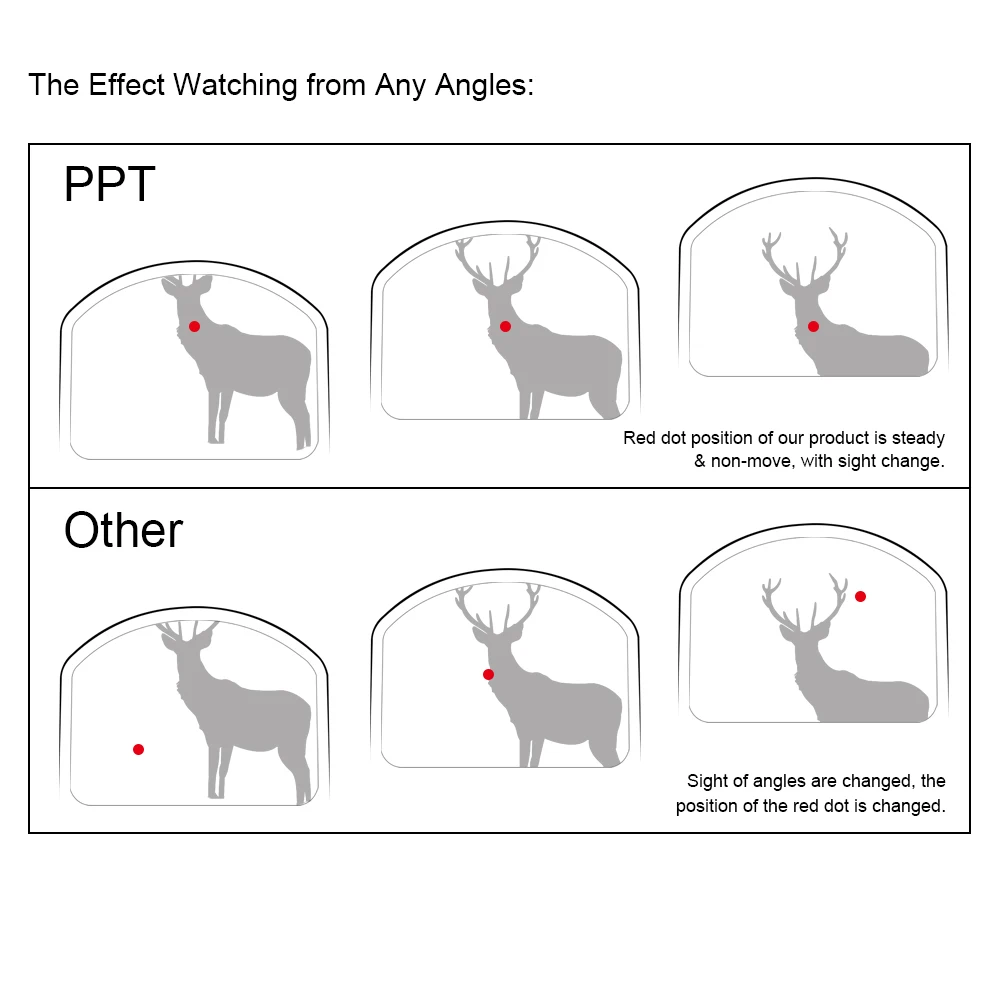 The Effect Watching from Any Angles:

PPT

Red dot position of our product is steady & non-move, with sight change.

Other

Sight of angles are changed, the position of the red dot is changed.