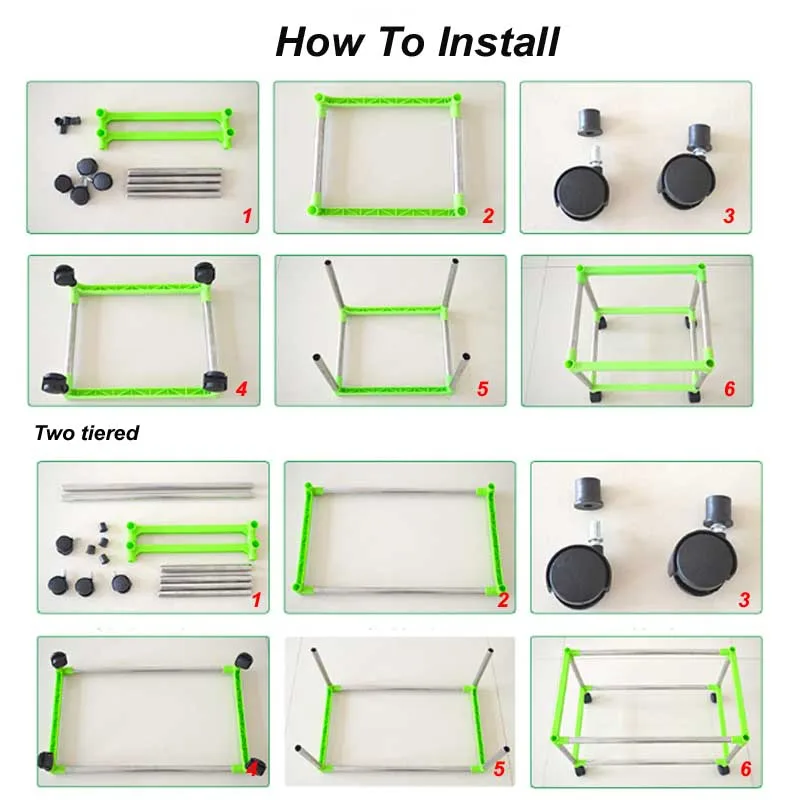 How To Install

1

2

3

4

5

6

Two tiered

1

2

3

4

5

6