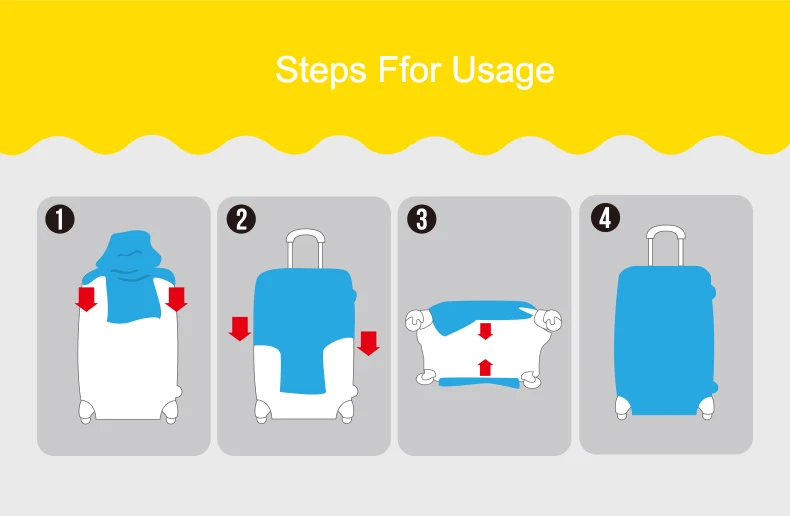 Steps Ffor Usage

1

2

3

4