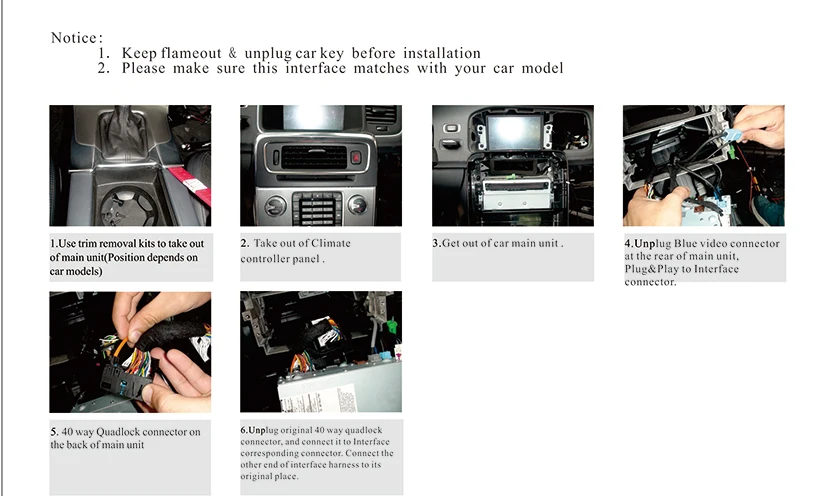 Notice:
1. Keep flameout & unplug car key before installation
2. Please make sure this interface matches with your car model

1.Use trim removal kits to take out of main unit(Position depends on car models)

2. Take out of Climate controller panel .

3.Get out of car main unit .

4.Unplug Blue video connector at the rear of main unit, Plug&Play to Interface connector.

5. 40 way Quadlock connector on the back of main unit

6.Unplug original 40 way quadlock connector, and connect it to Interface corresponding connector. Connect the other end of interface harness to its original place.