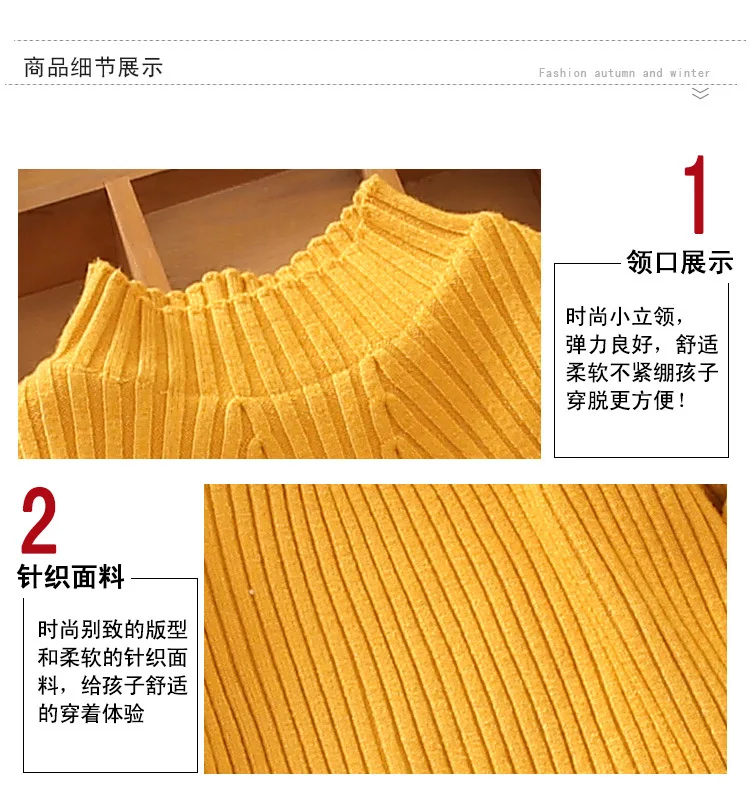 商品细节展示

Fashion autumn and winter

1

领口展示

时尚小立领，弹力良好，舒适柔软不紧绷孩子穿脱更方便！

2

针织面料

时尚别致的版型和柔软的针织面料，给孩子舒适的穿着体验