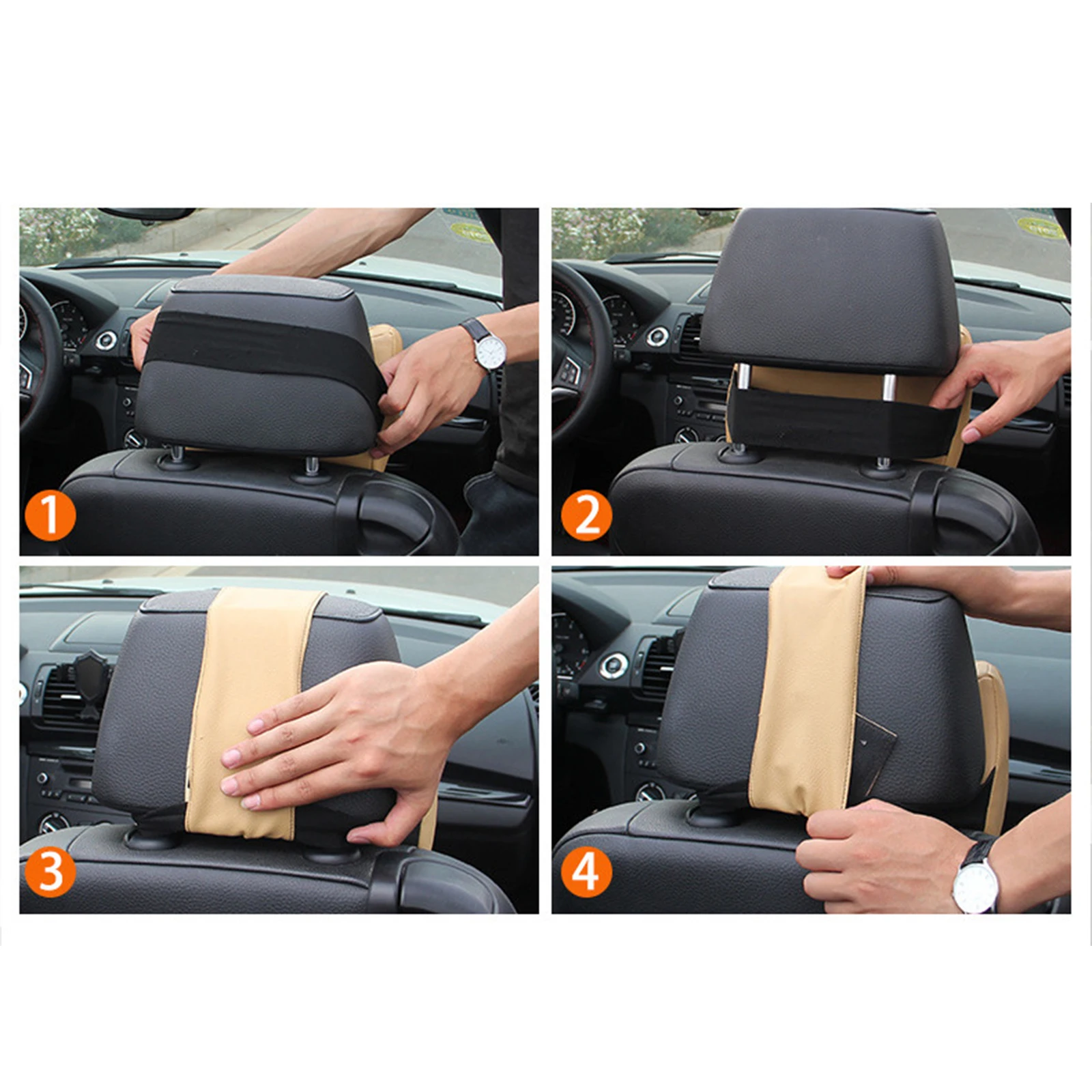 1
2
3
4