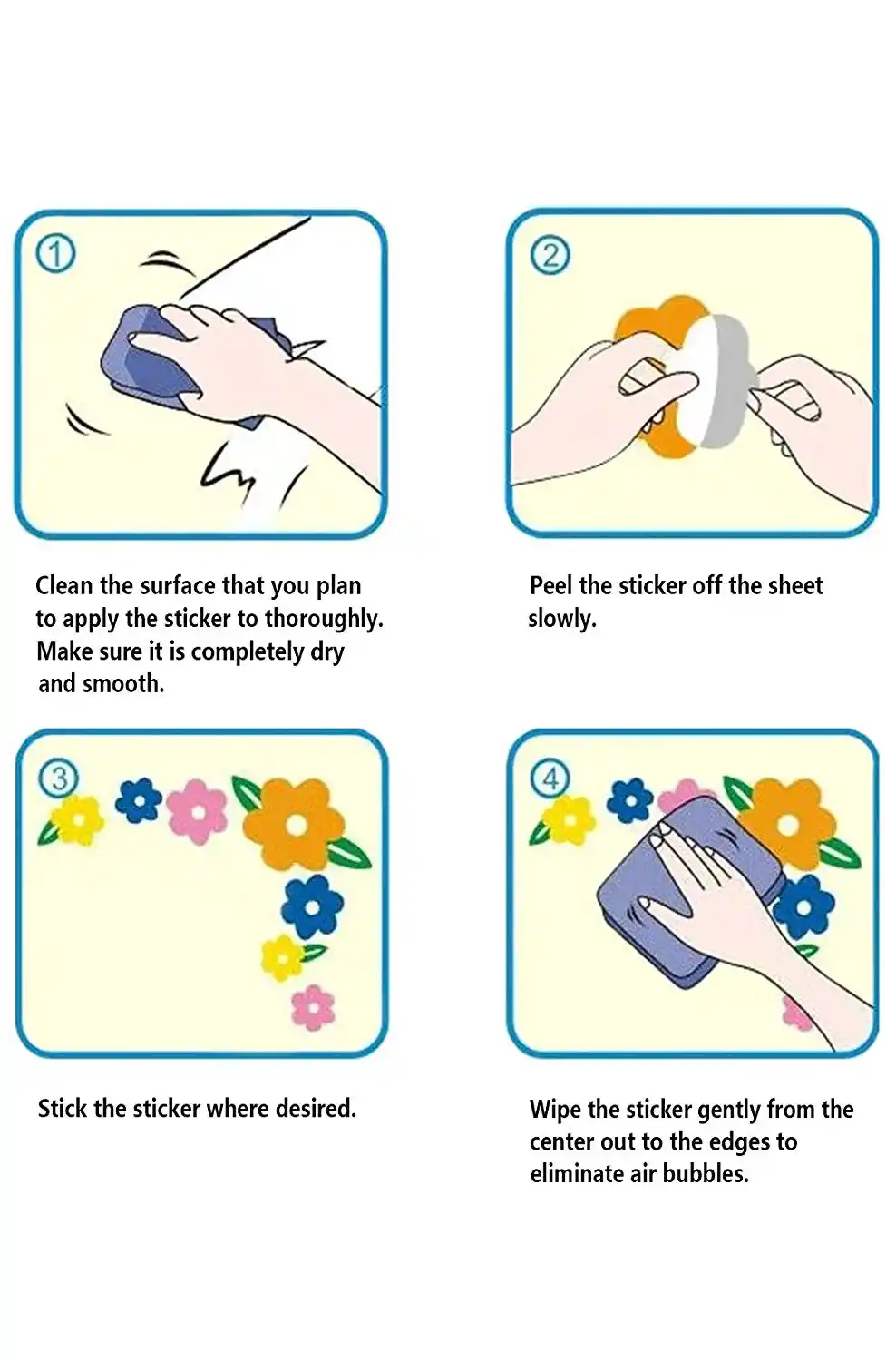 ①

Clean the surface that you plan to apply the sticker to thoroughly. Make sure it is completely dry and smooth.

②

Peel the sticker off the sheet slowly.

③

Stick the sticker where desired.

④

Wipe the sticker gently from the center out to the edges to eliminate air bubbles.