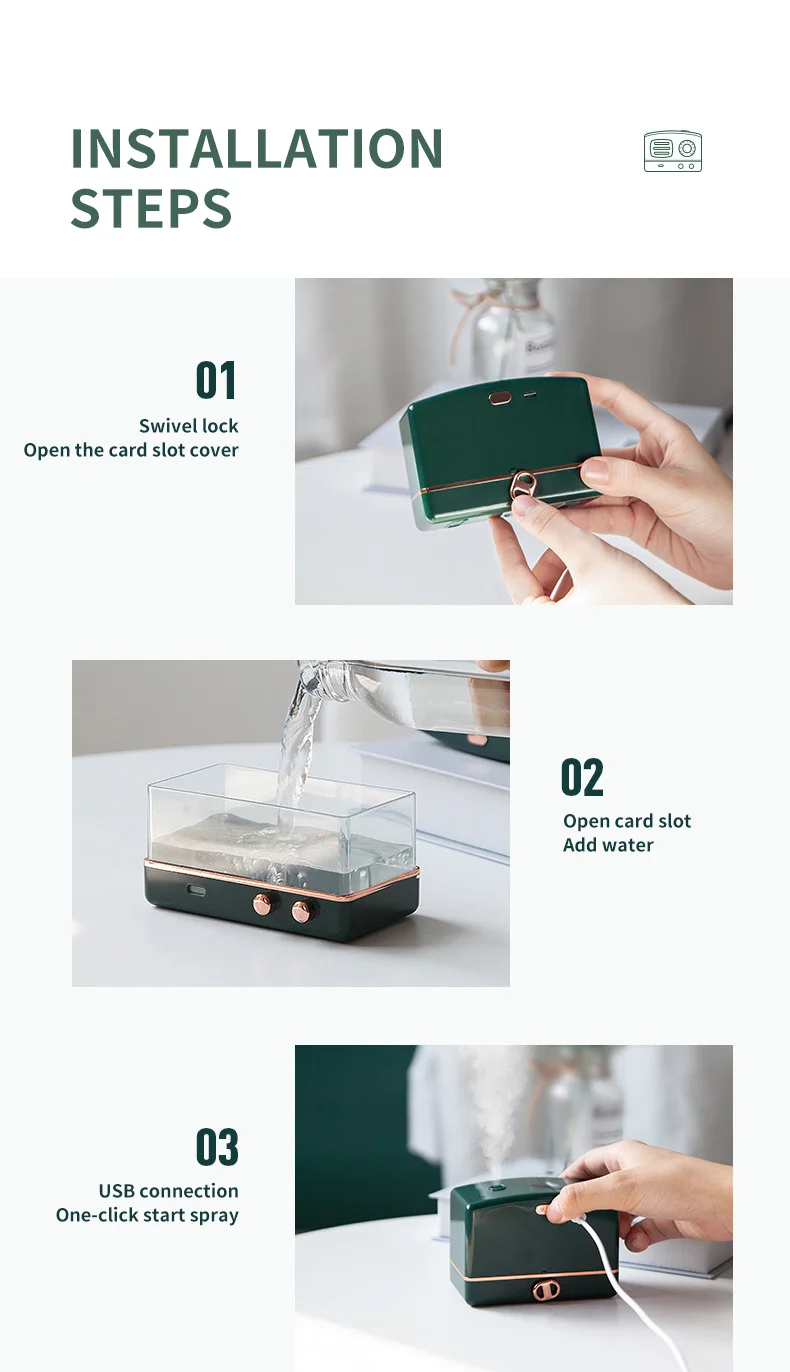 INSTALLATION STEPS

01
Swivel lock
Open the card slot cover

02
Open card slot
Add water

03
USB connection
One-click start spray