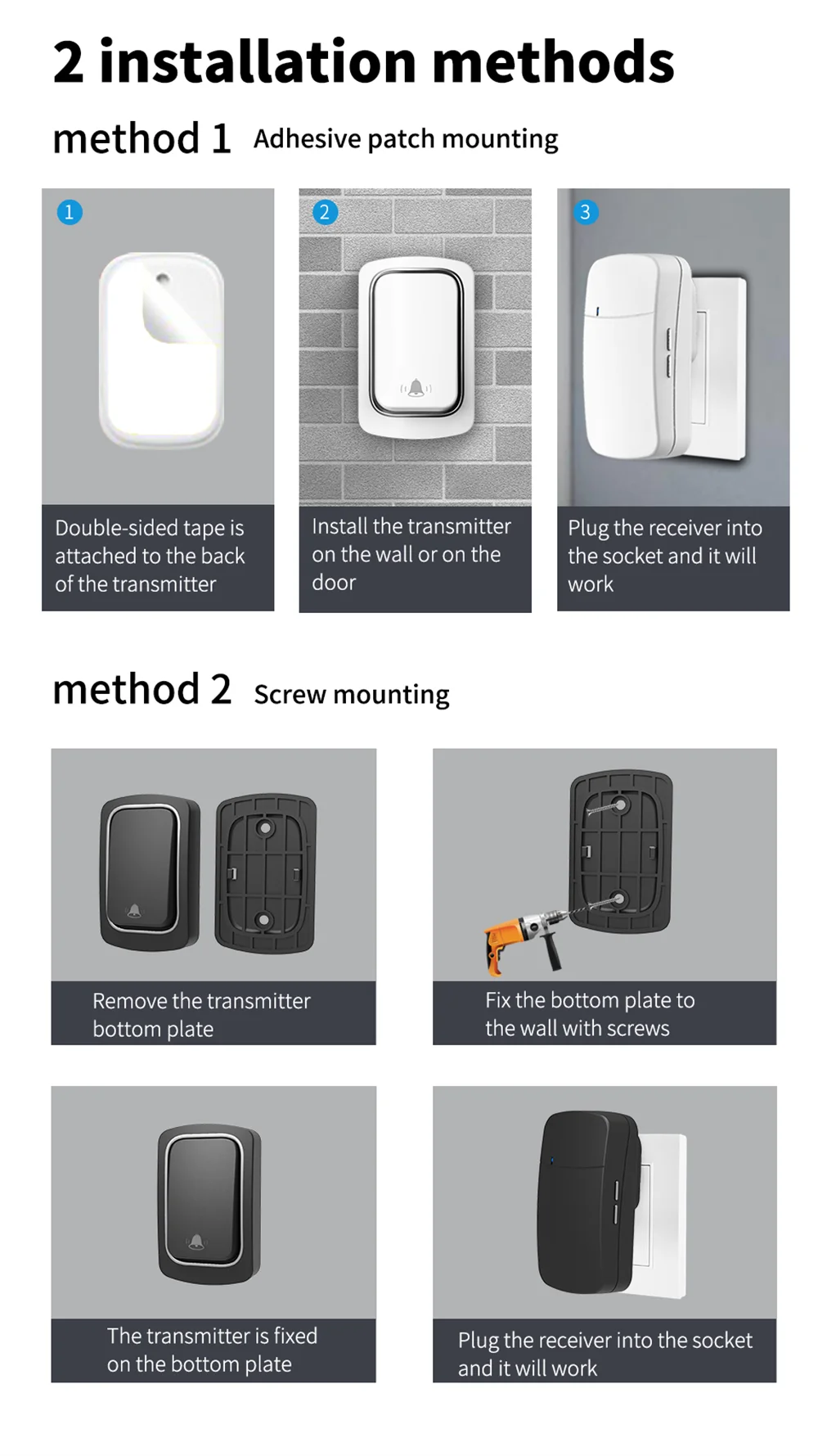 2 installation methods

method 1 Adhesive patch mounting

1

Double-sided tape is attached to the back of the transmitter

2

Install the transmitter on the wall or on the door

3

Plug the receiver into the socket and it will work

method 2 Screw mounting

Remove the transmitter bottom plate

Fix the bottom plate to the wall with screws

The transmitter is fixed on the bottom plate

Plug the receiver into the socket and it will work