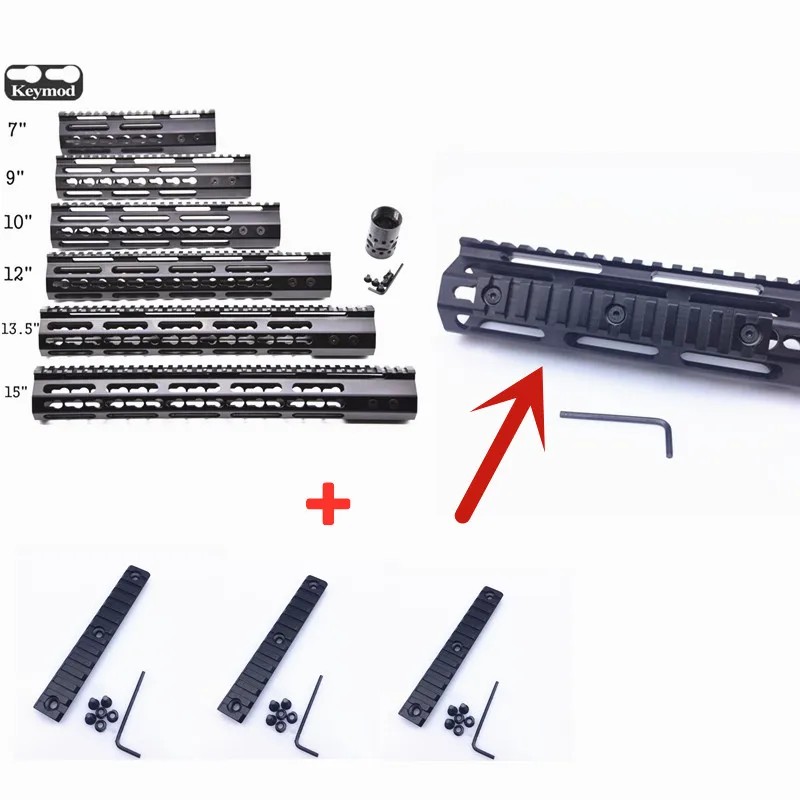 Keymod
7"
9"
10"
12"
13.5"
15"
+