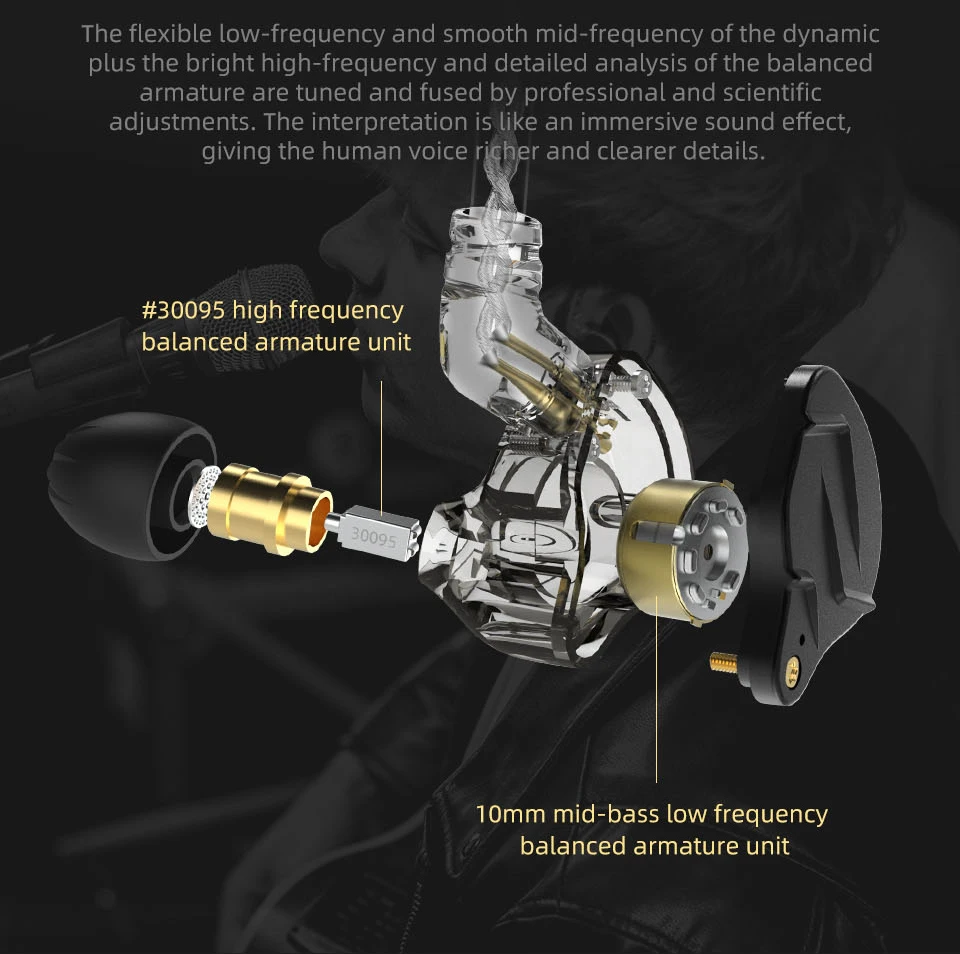 The flexible low-frequency and smooth mid-frequency of the dynamic plus the bright high-frequency and detailed analysis of the balanced armature are tuned and fused by professional and scientific adjustments. The interpretation is like an immersive sound effect, giving the human voice richer and clearer details.

#30095 high frequency balanced armature unit

30095

10mm mid-bass low frequency balanced armature unit