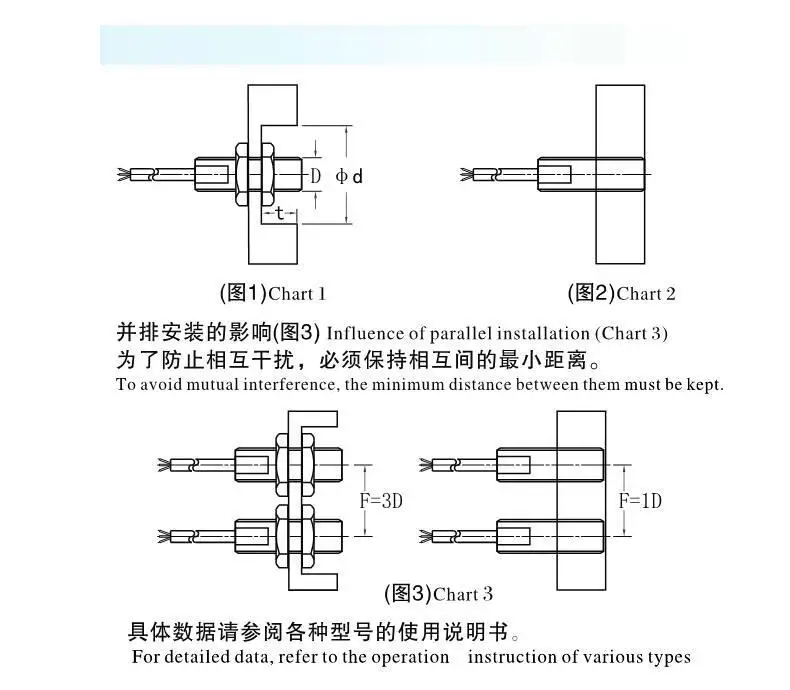 D
Φd
t

(图1)Chart 1

(图2)Chart 2

并排安装的影响(图3) Influence of parallel installation (Chart 3)
为了防止相互干扰，必须保持相互间的最小距离。
To avoid mutual interference, the minimum distance between them must be kept.

F=3D

F=1D

(图3)Chart 3

具体数据请参阅各种型号的使用说明书。
For detailed data, refer to the operation instruction of various types